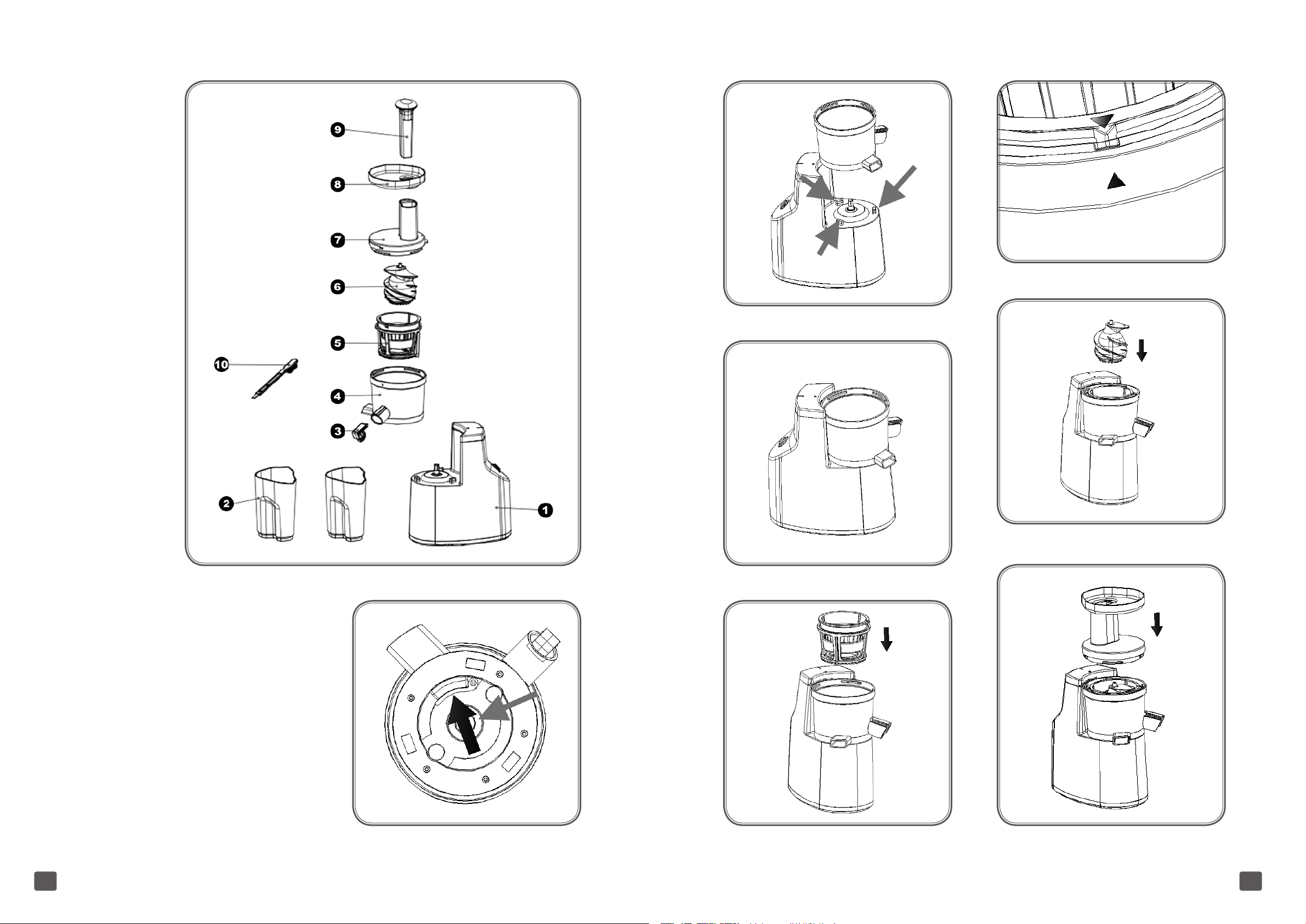 9
8
7
6
5
10
4
3
2
1