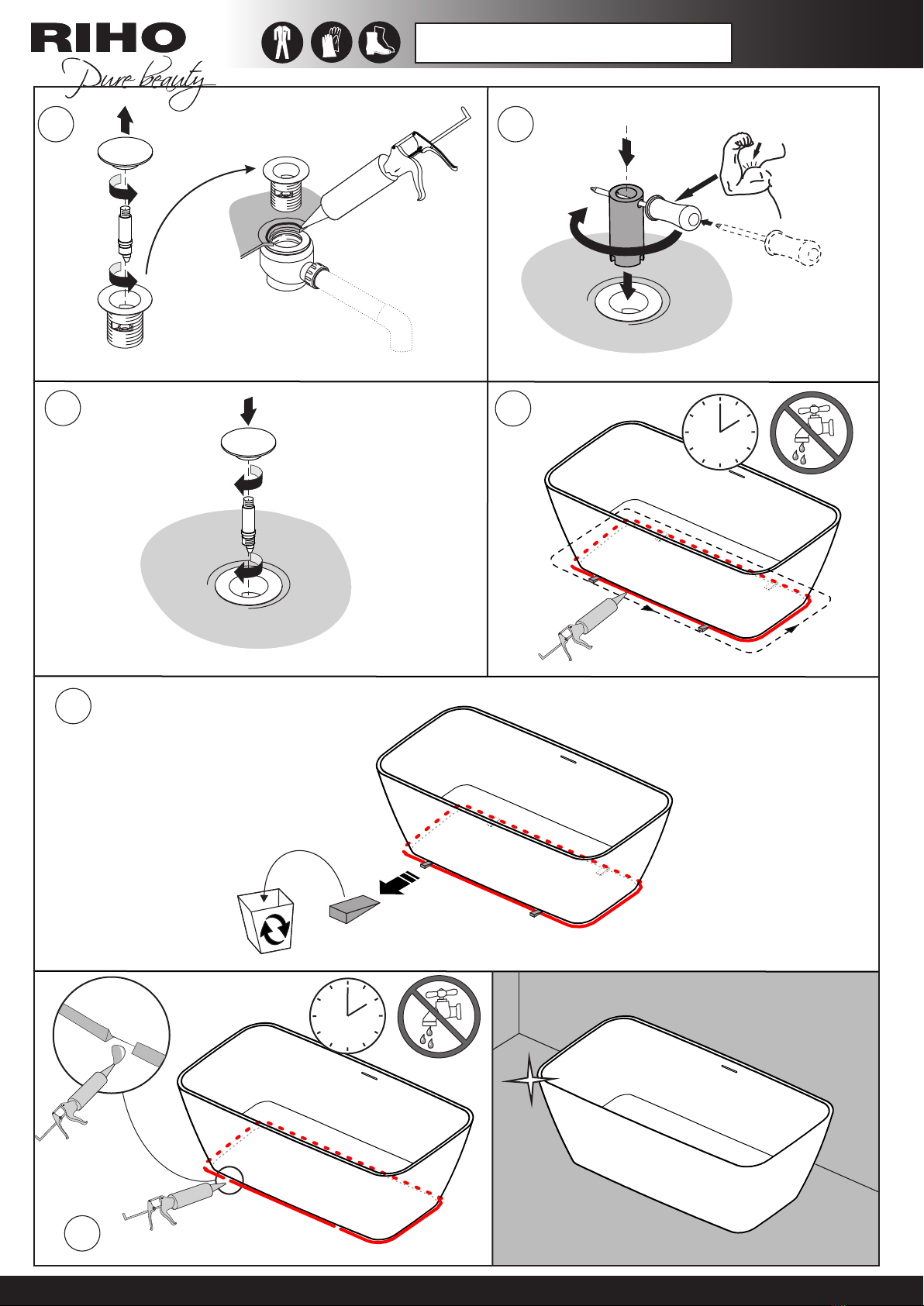 RIHO
Pure beauty