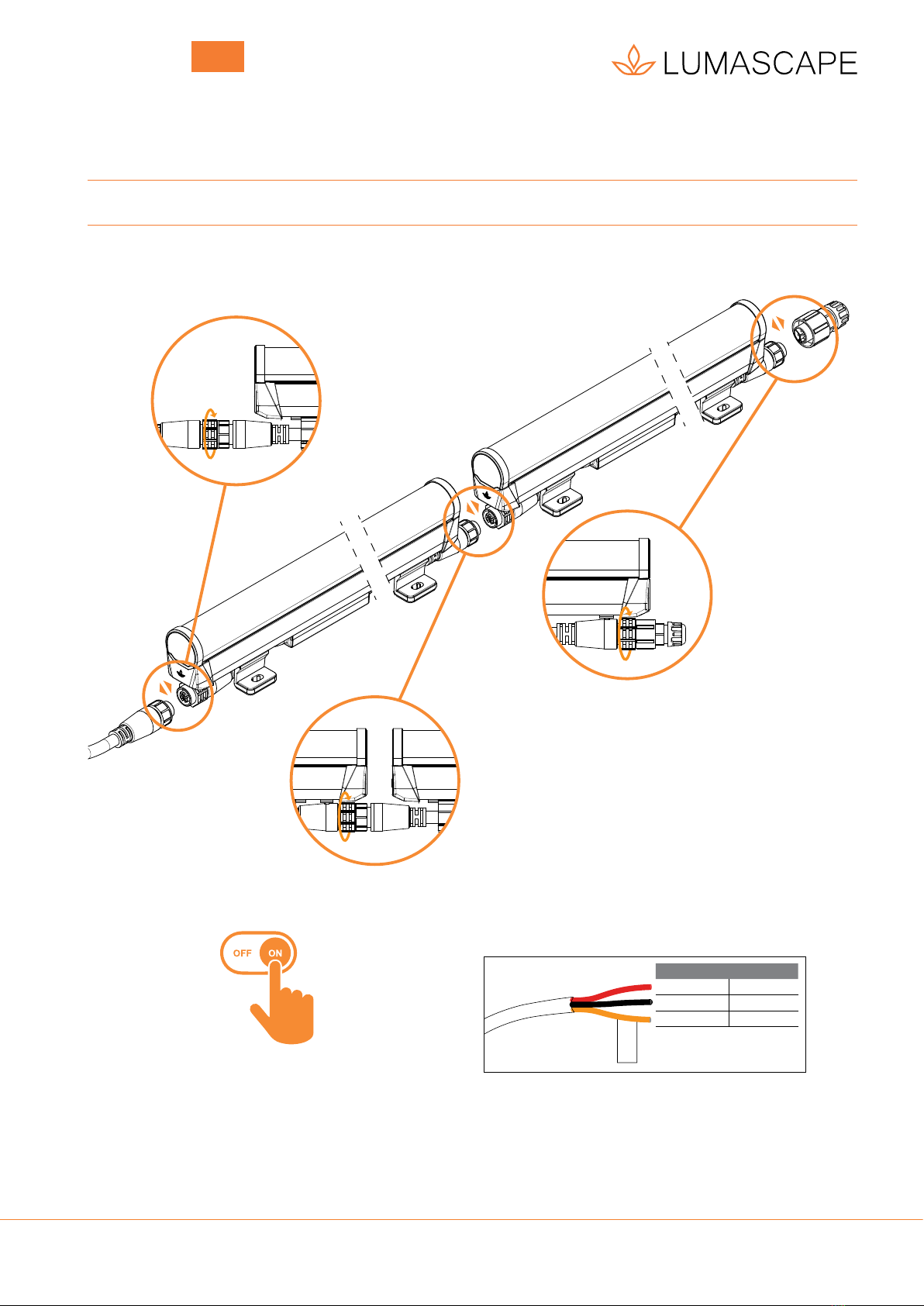 LUMASCAPE

OFF ON