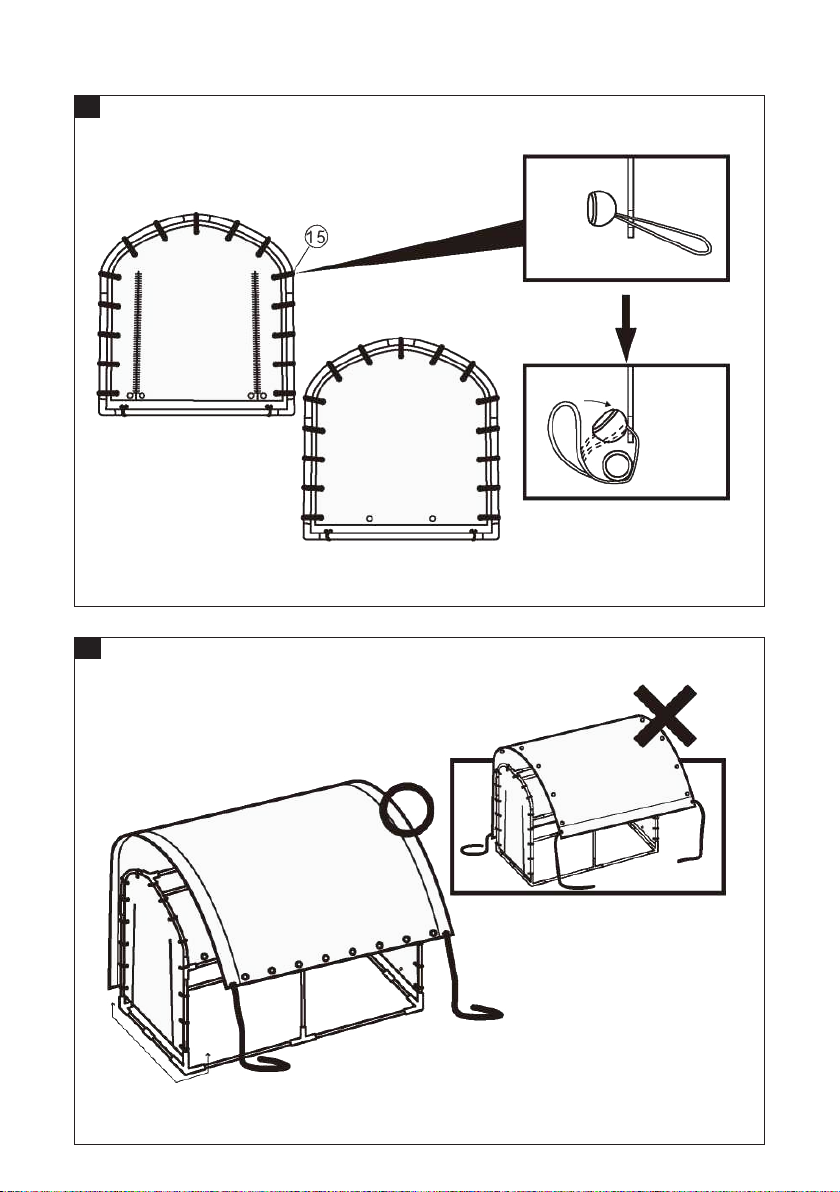 15