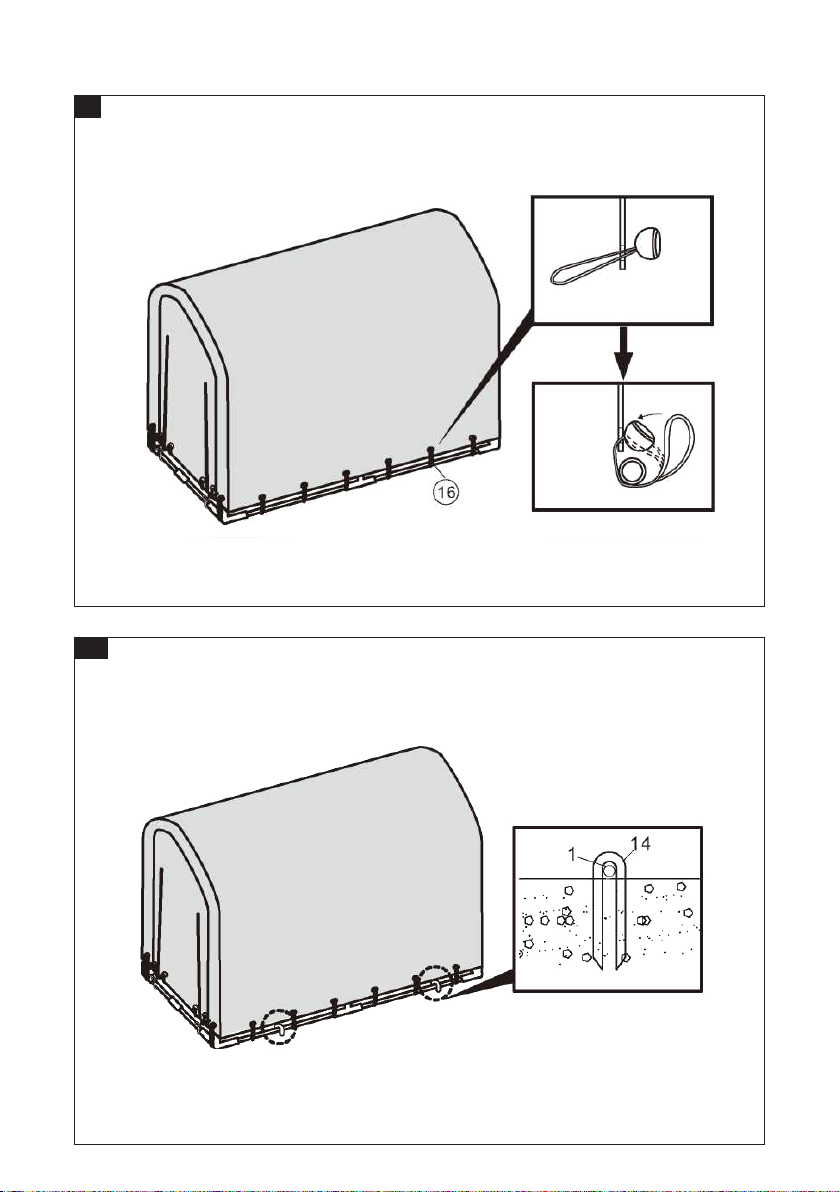 16

1
14