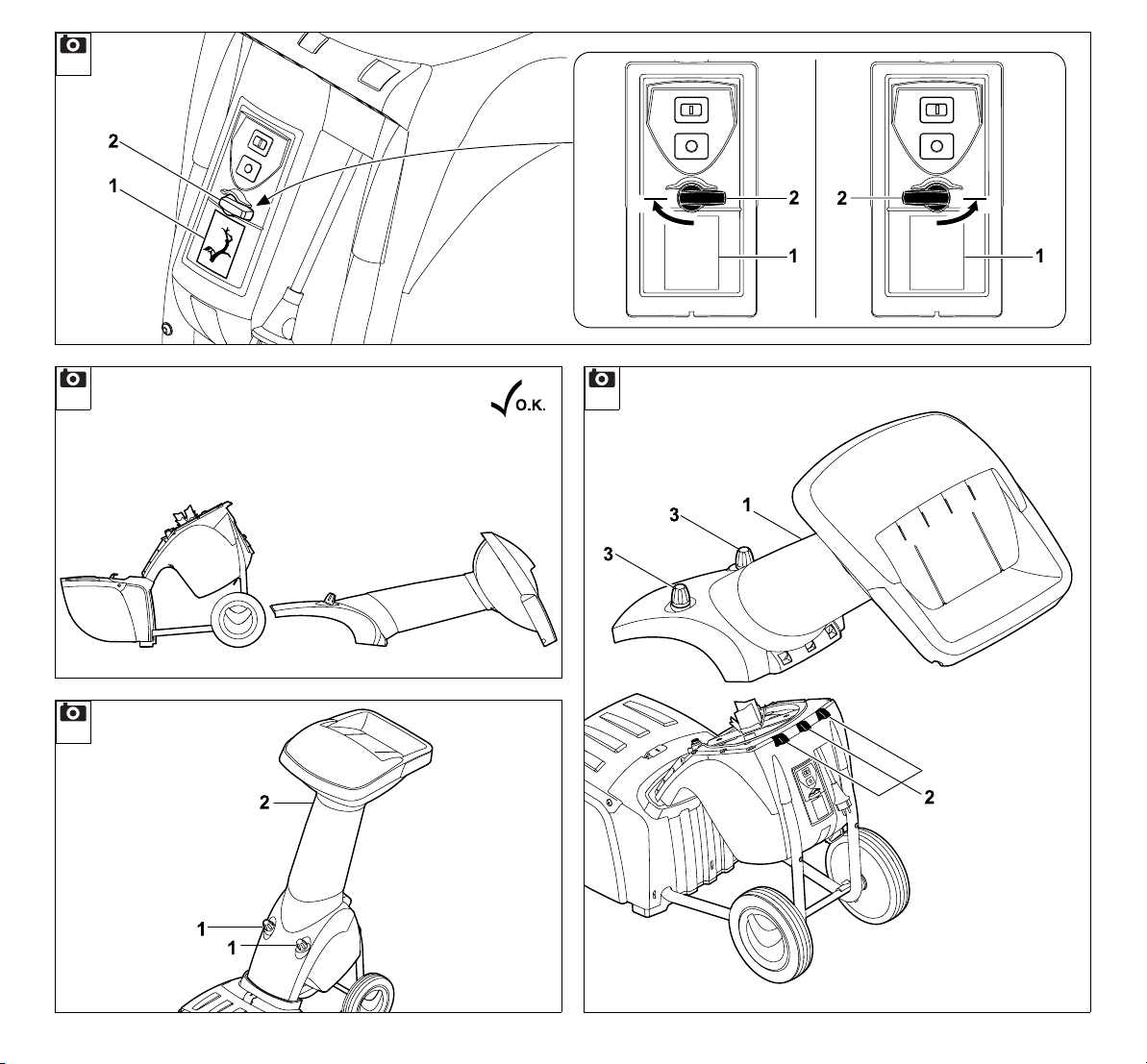 2
1
2
1
2
1

O.K.

3
3
1
2

2
1
1