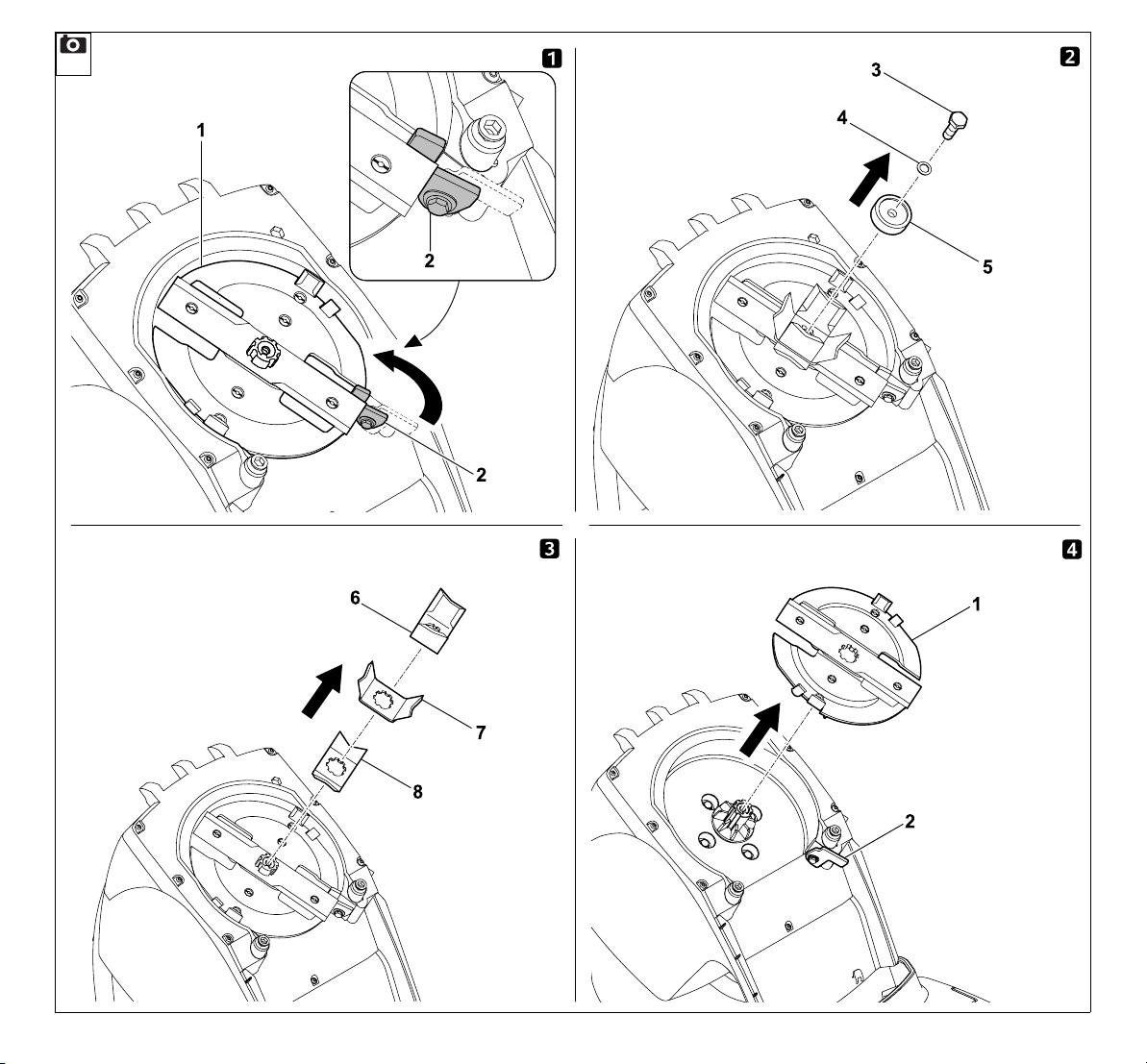 1
1
2
2
2
3
4
5
3
6
7
8
4
1
2