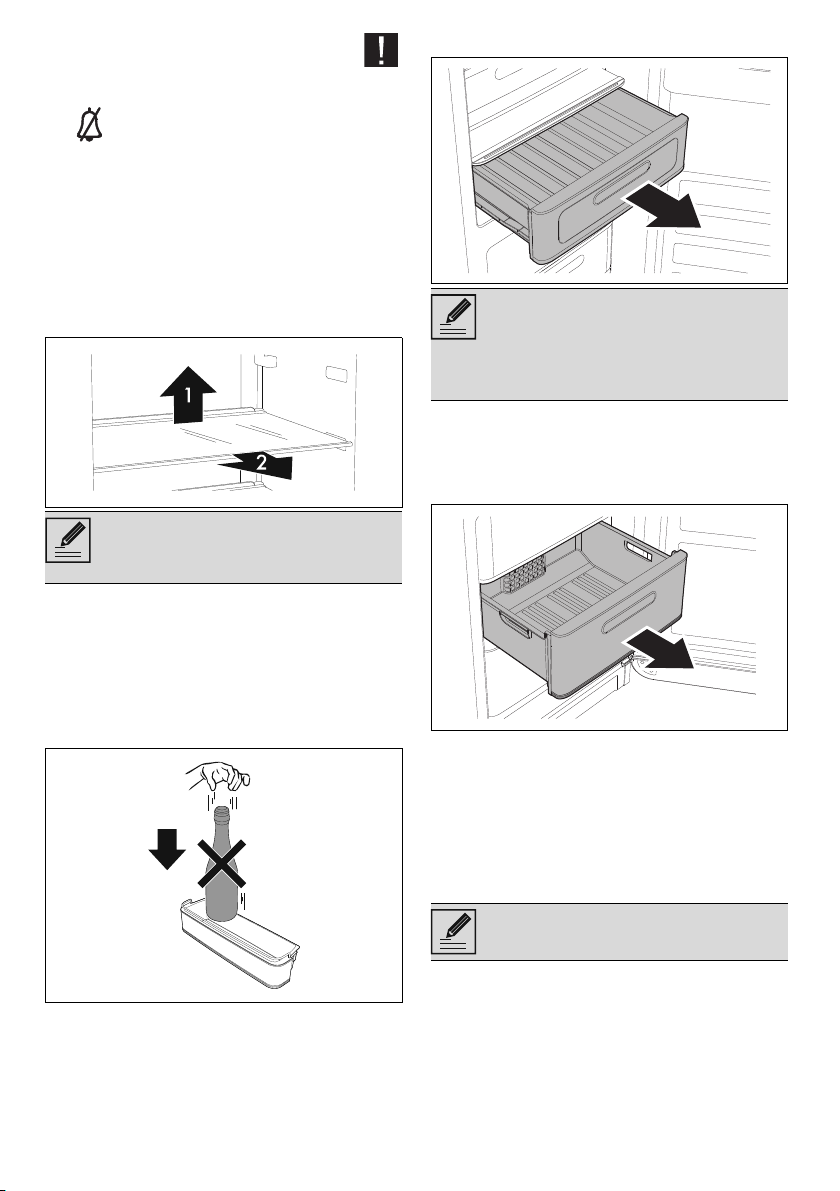 1

2