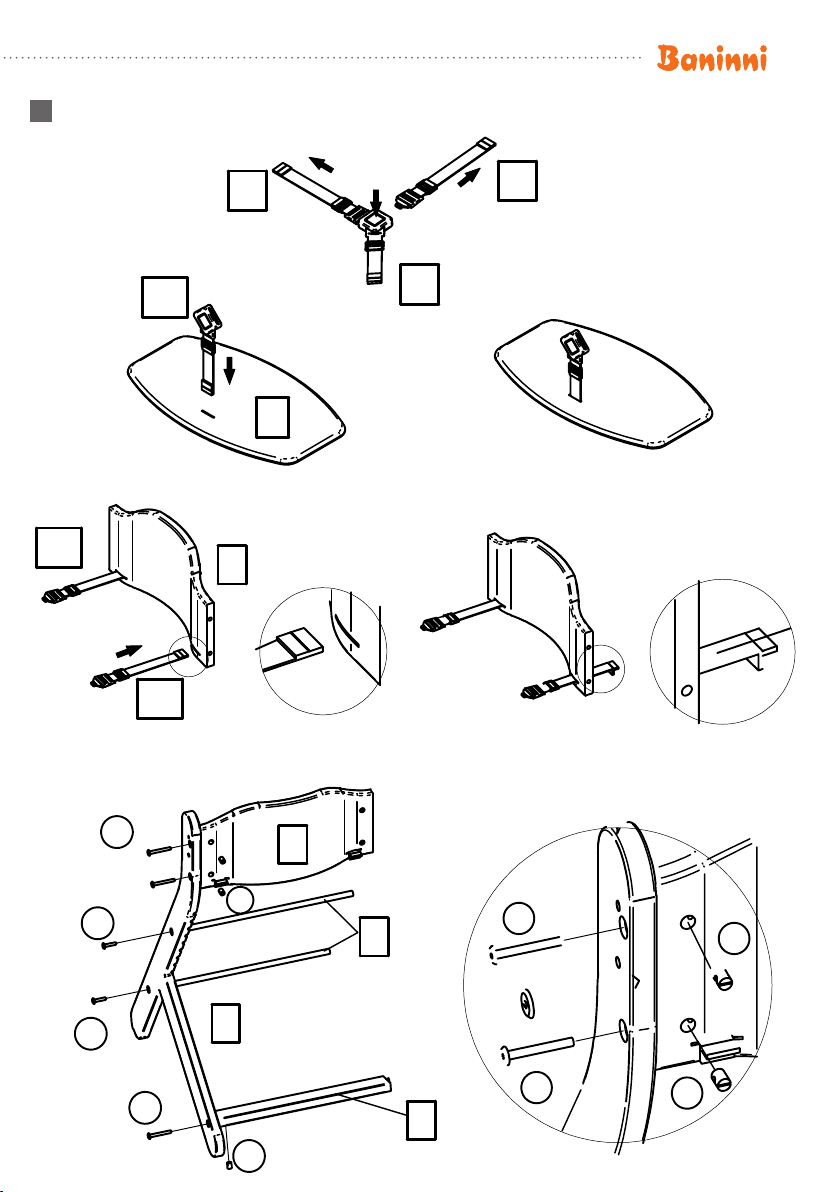 Baninni