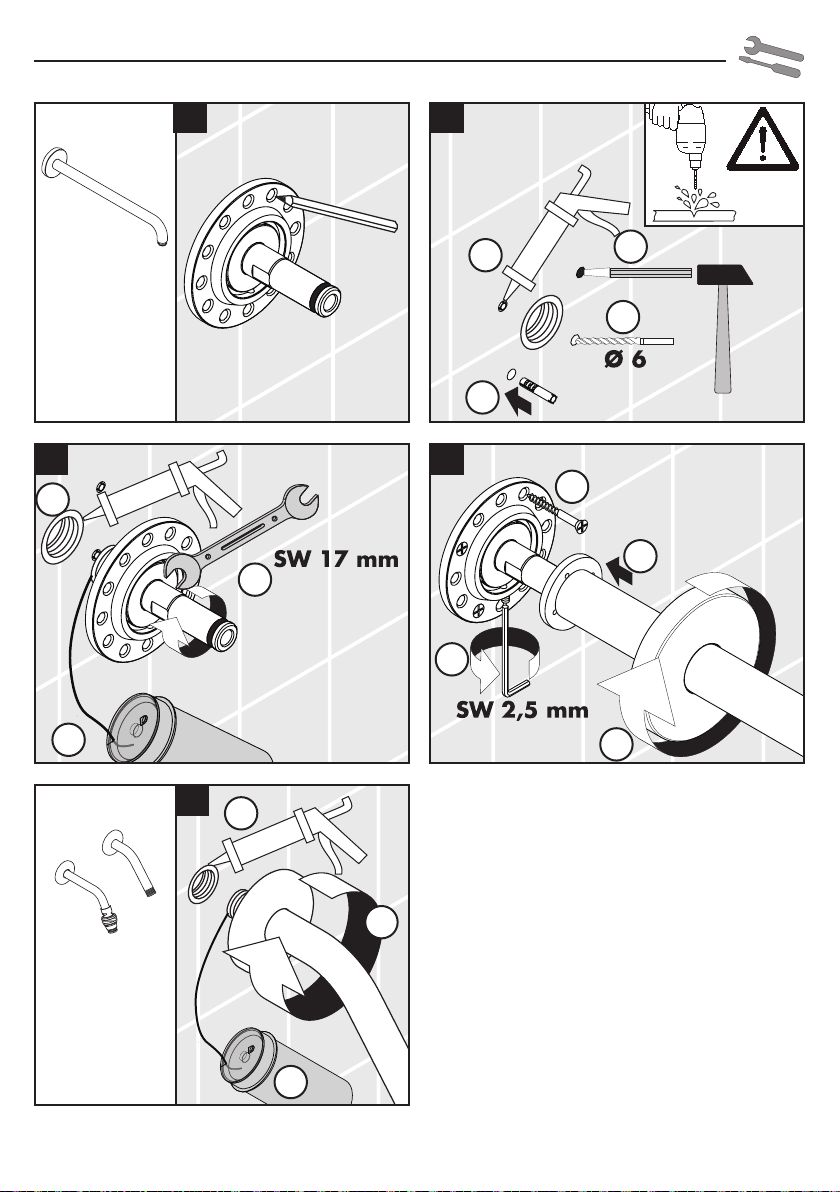 Ø 6

SW 17 mm

SW 2,5 mm