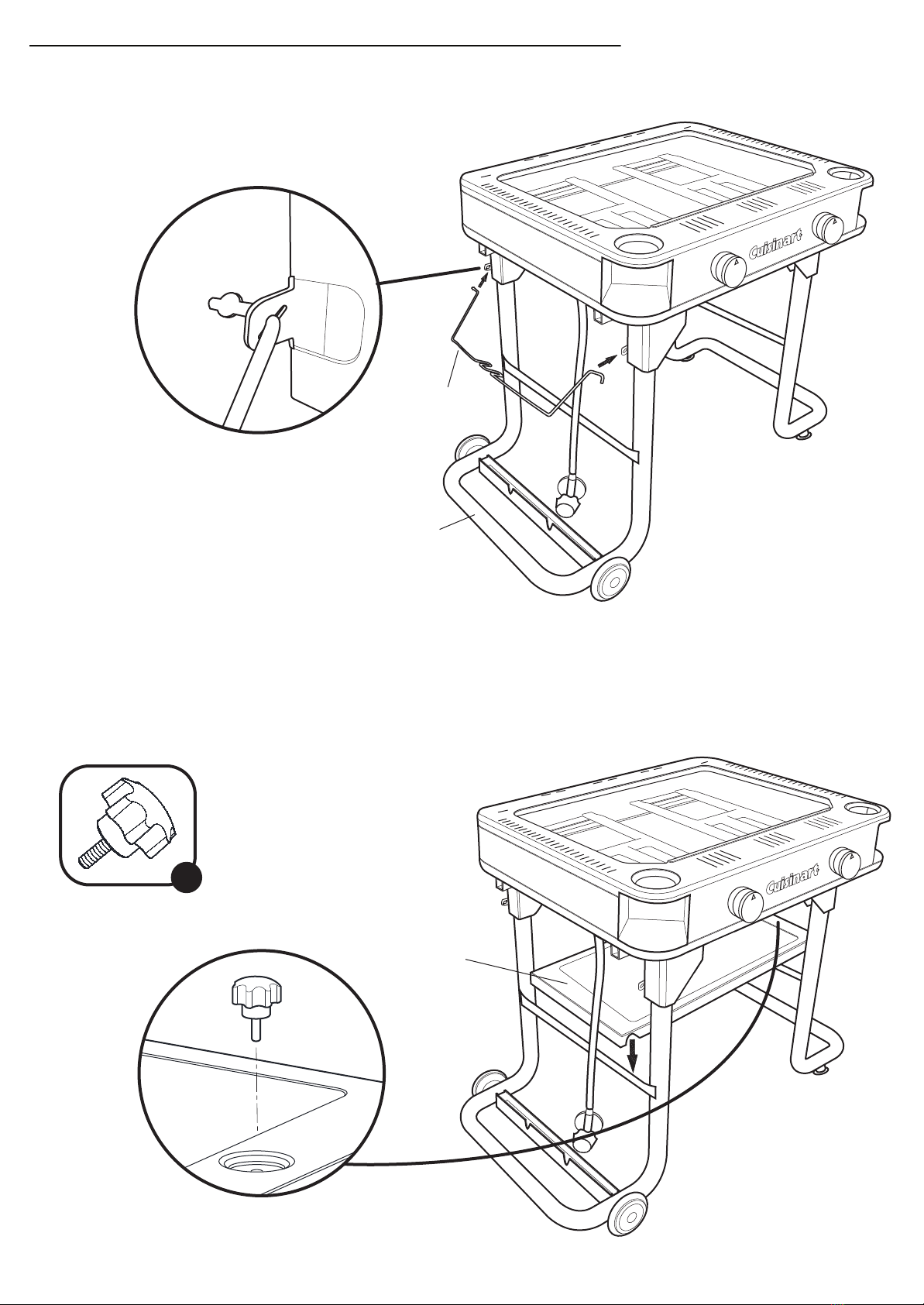 Cuisinart

Cuisinart