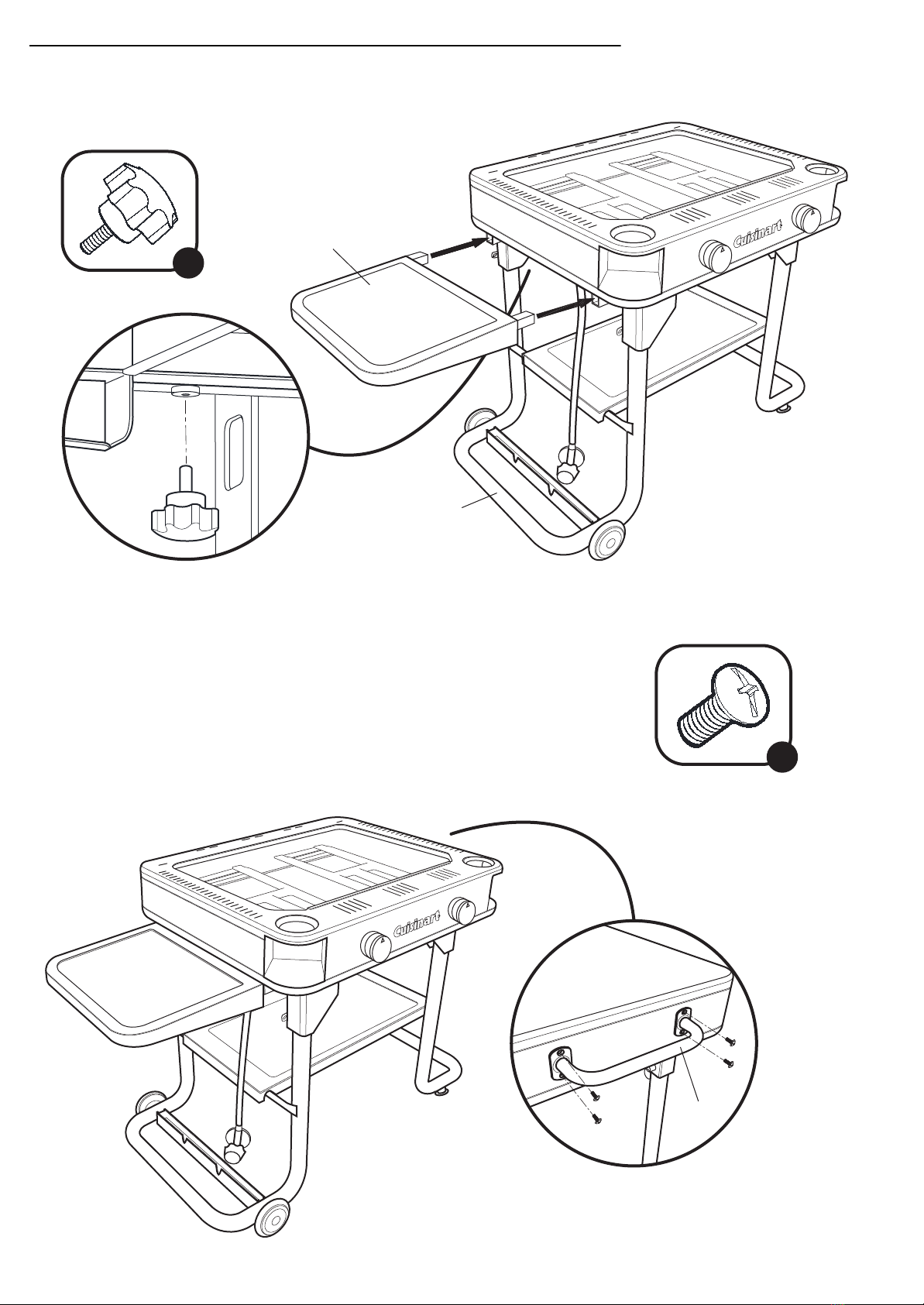 Cuisinart

Cuisinart