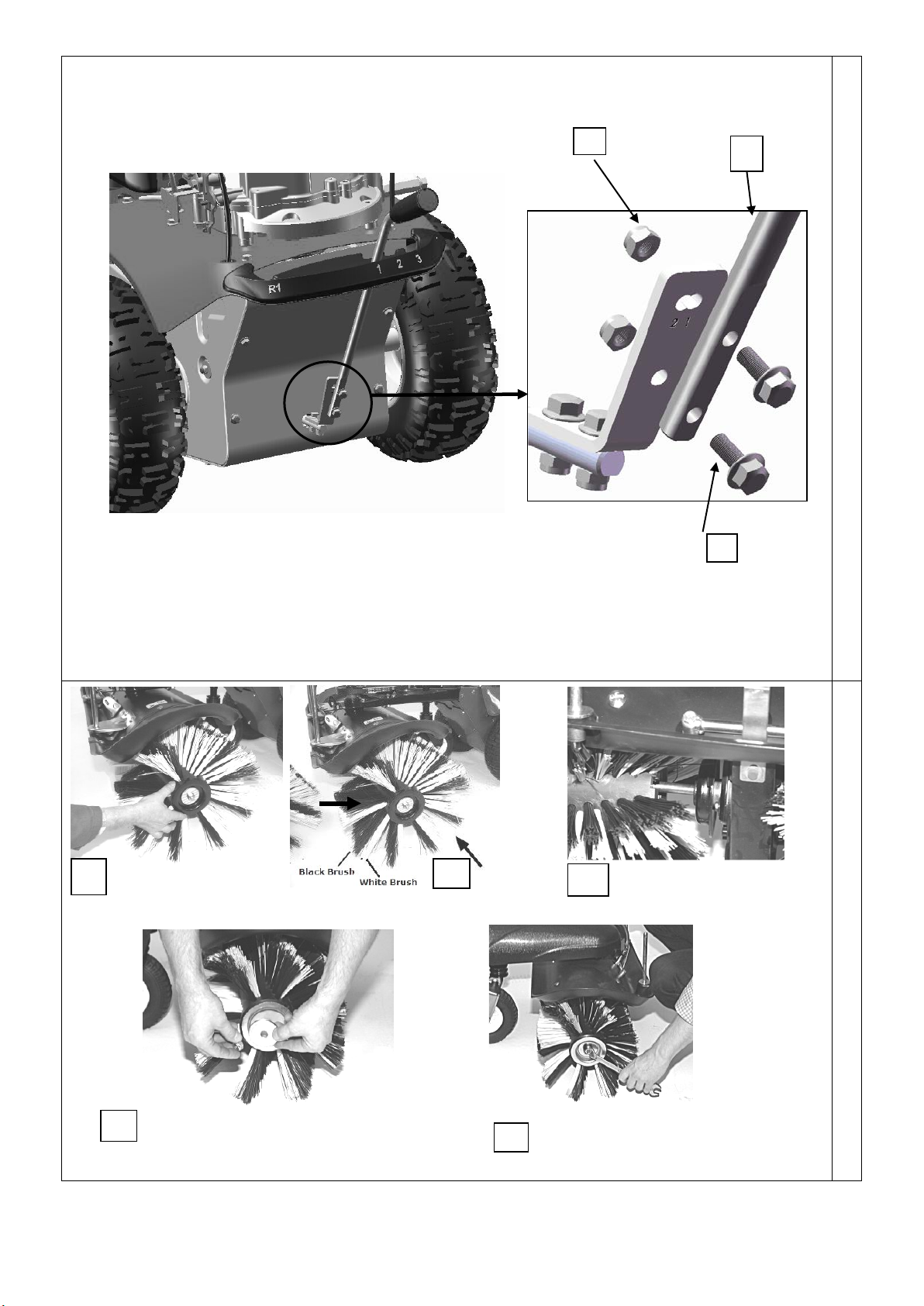 R1
1 2 3

2 1

Black Brush
White Brush