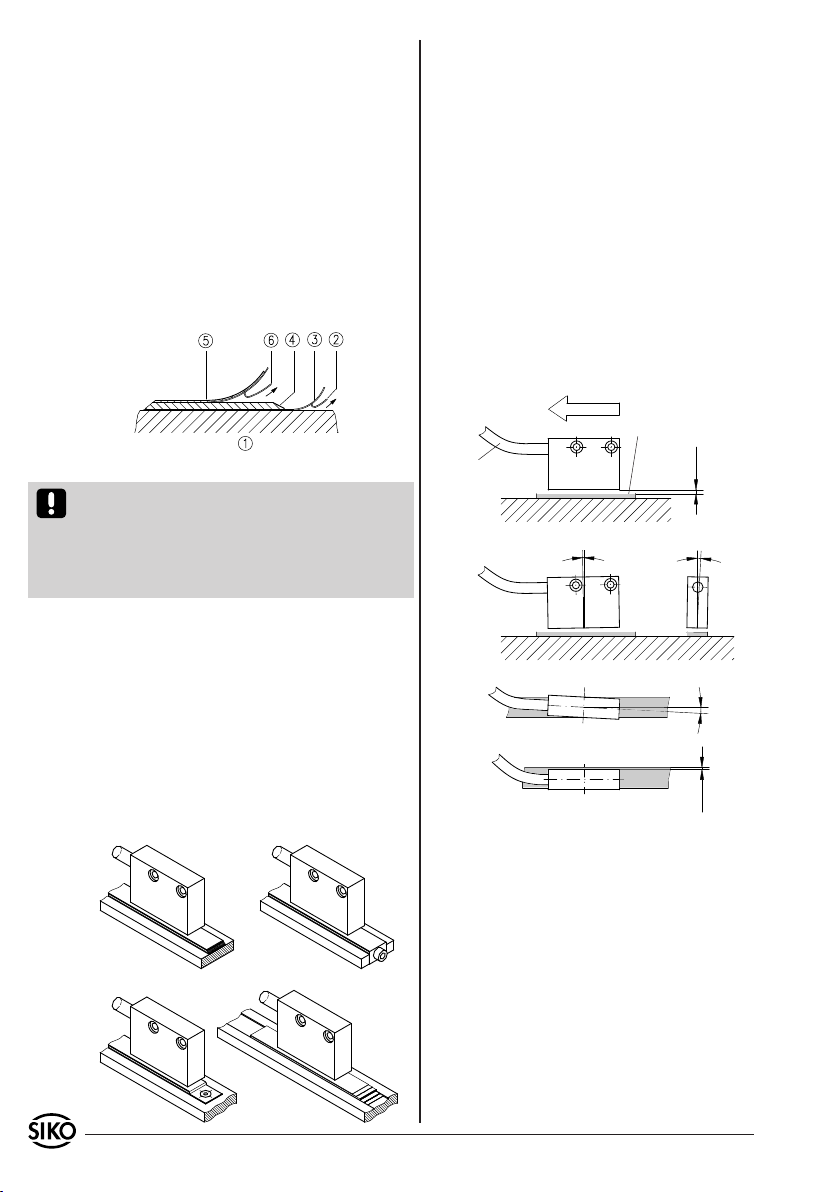 ⑤ ⑥ ④ ③ ②

①

SIKO