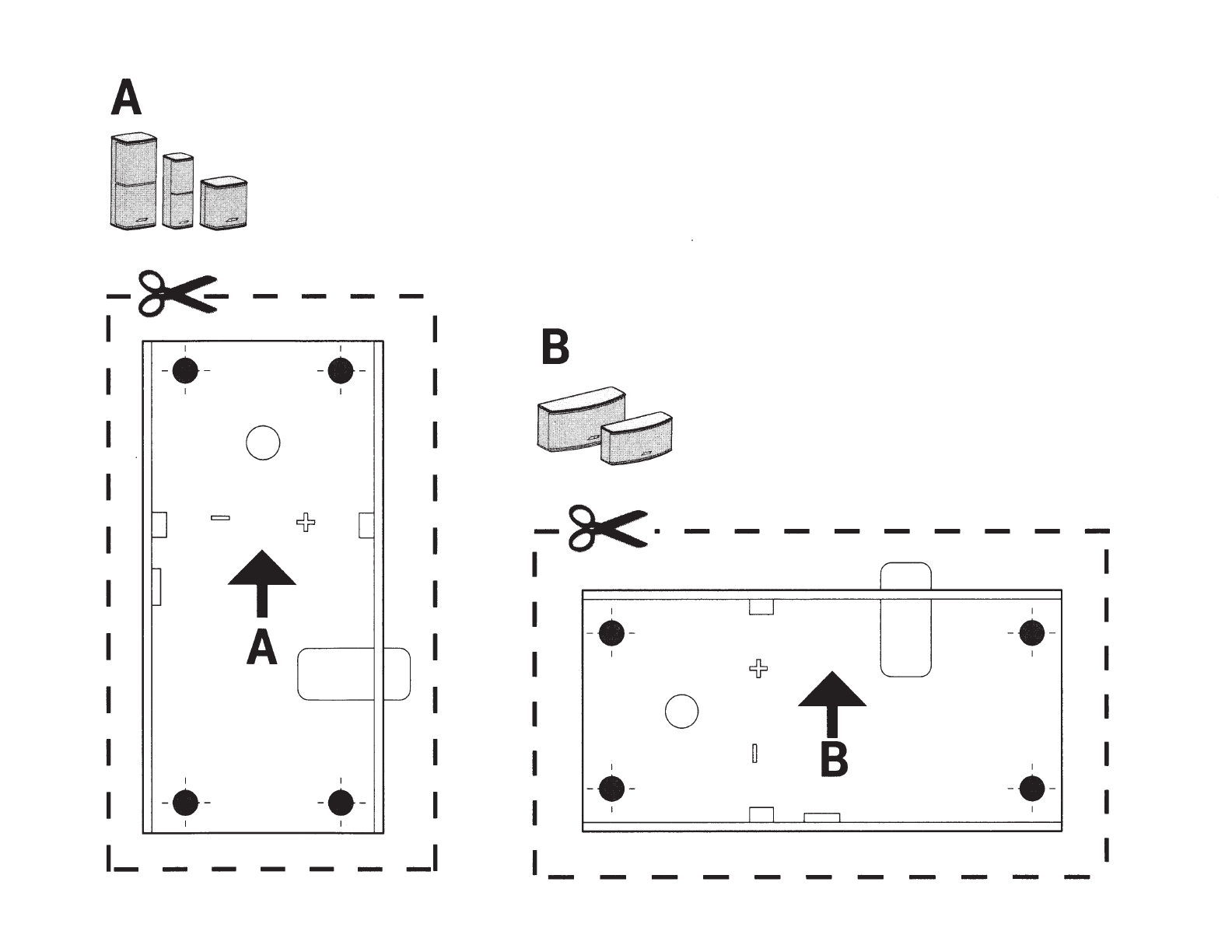 A

−
+

A

B

+

−

B