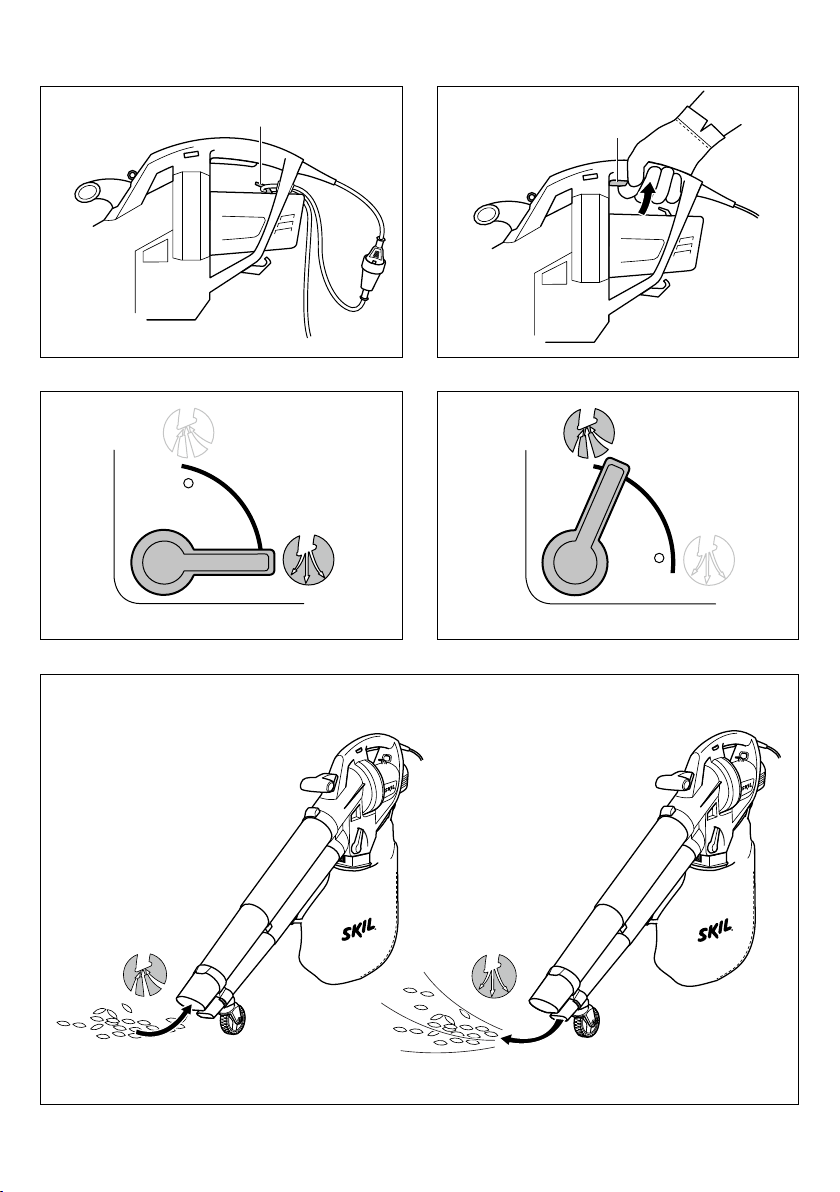 SKIL

SKIL