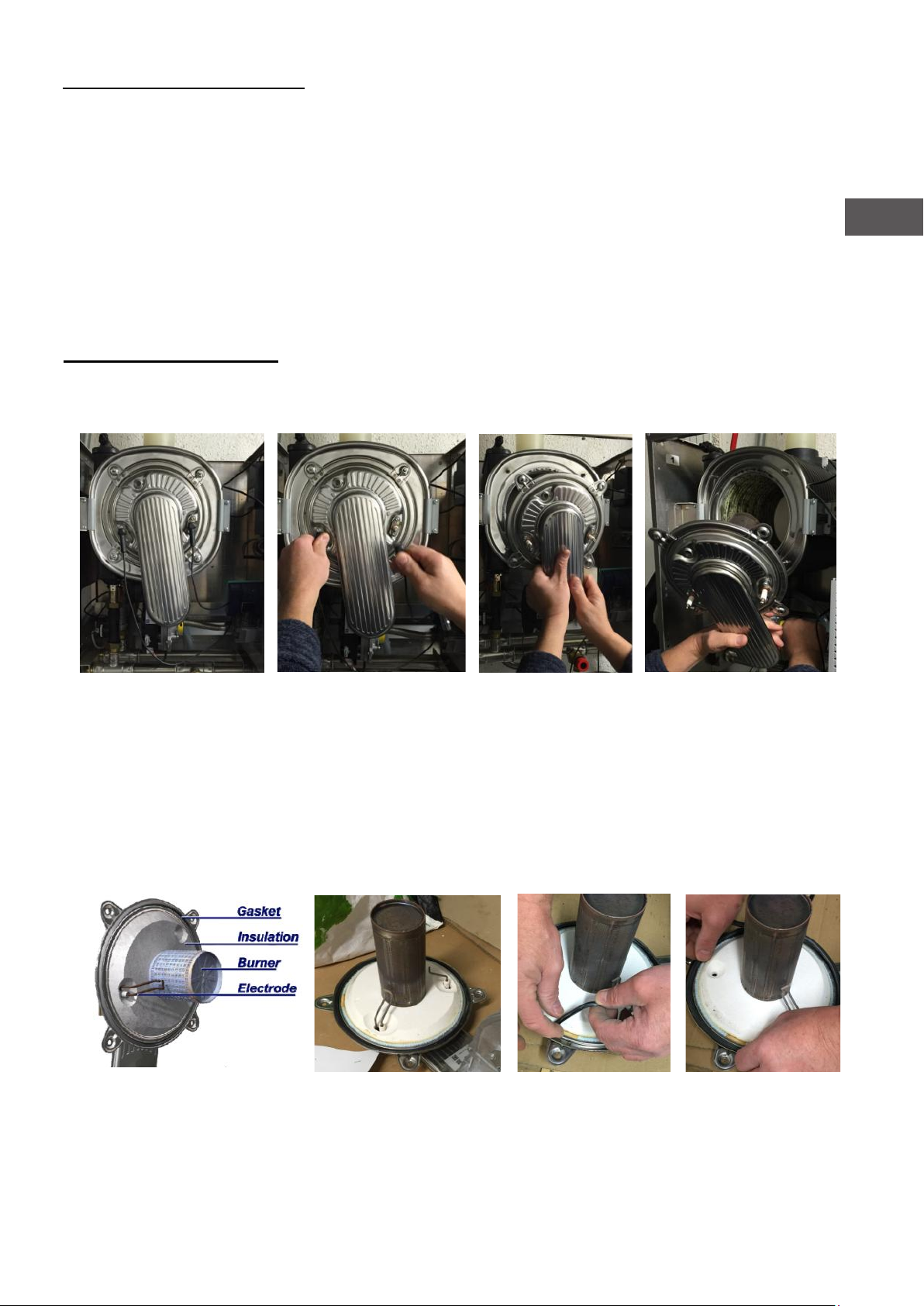 Gasket

Insulation

Burner

Electrode