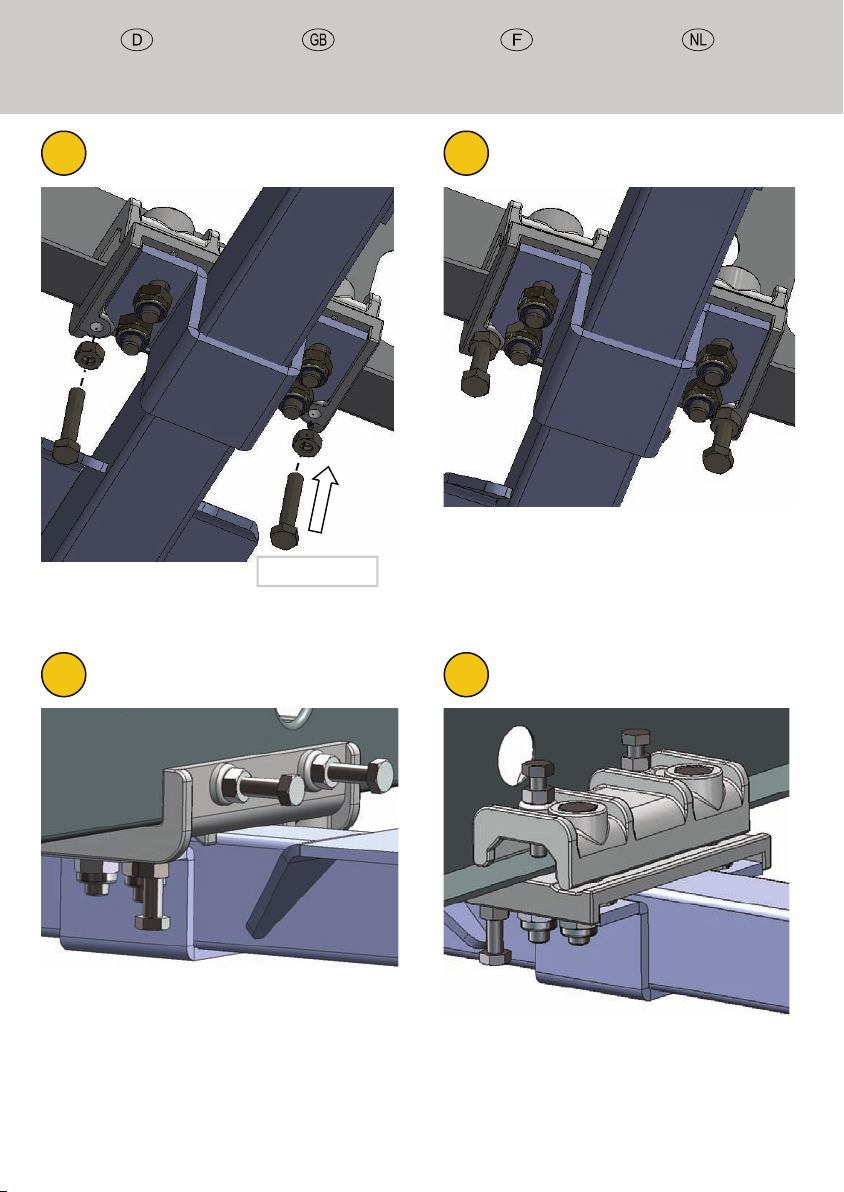 D GB F NL