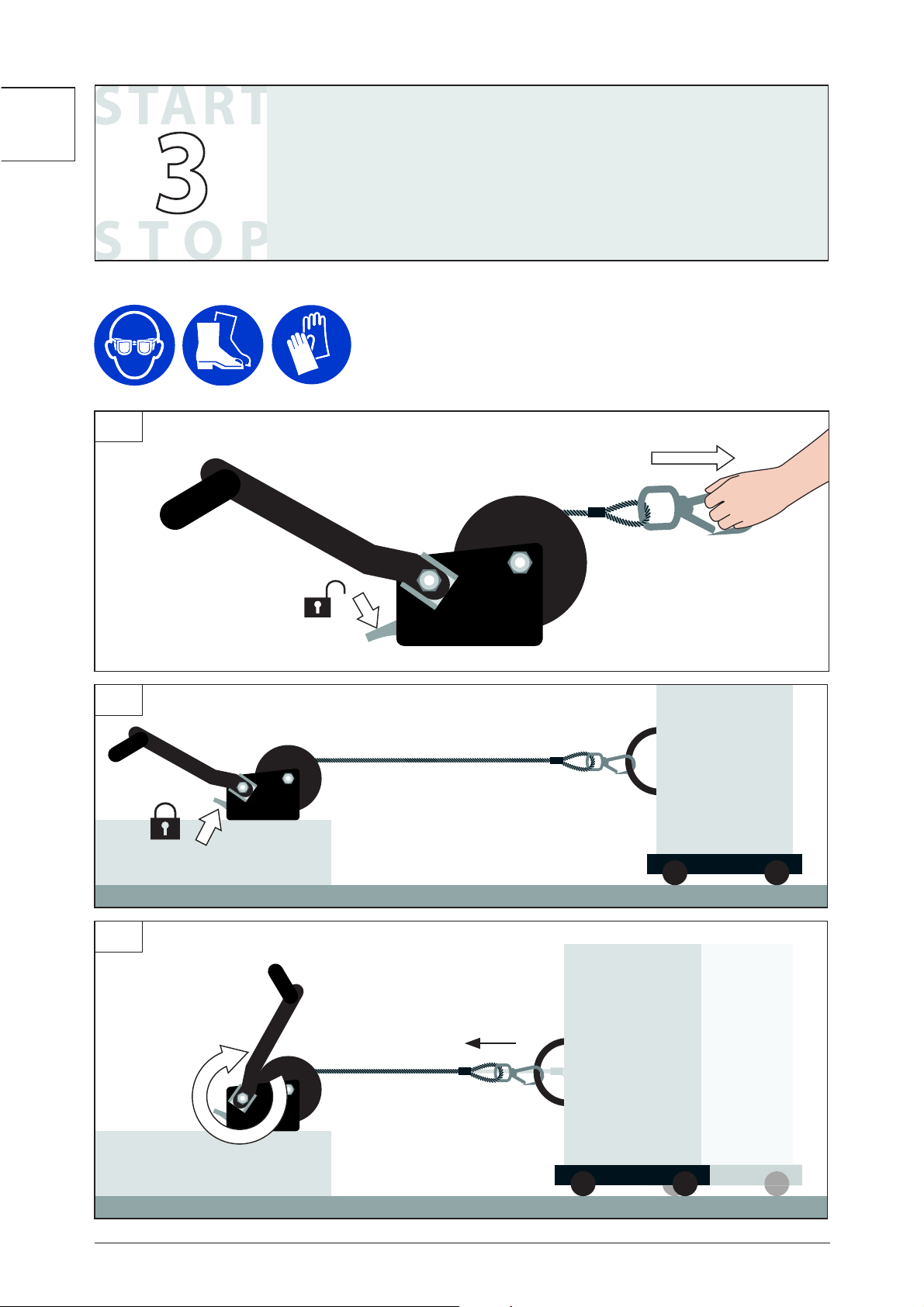 START
3
STOP