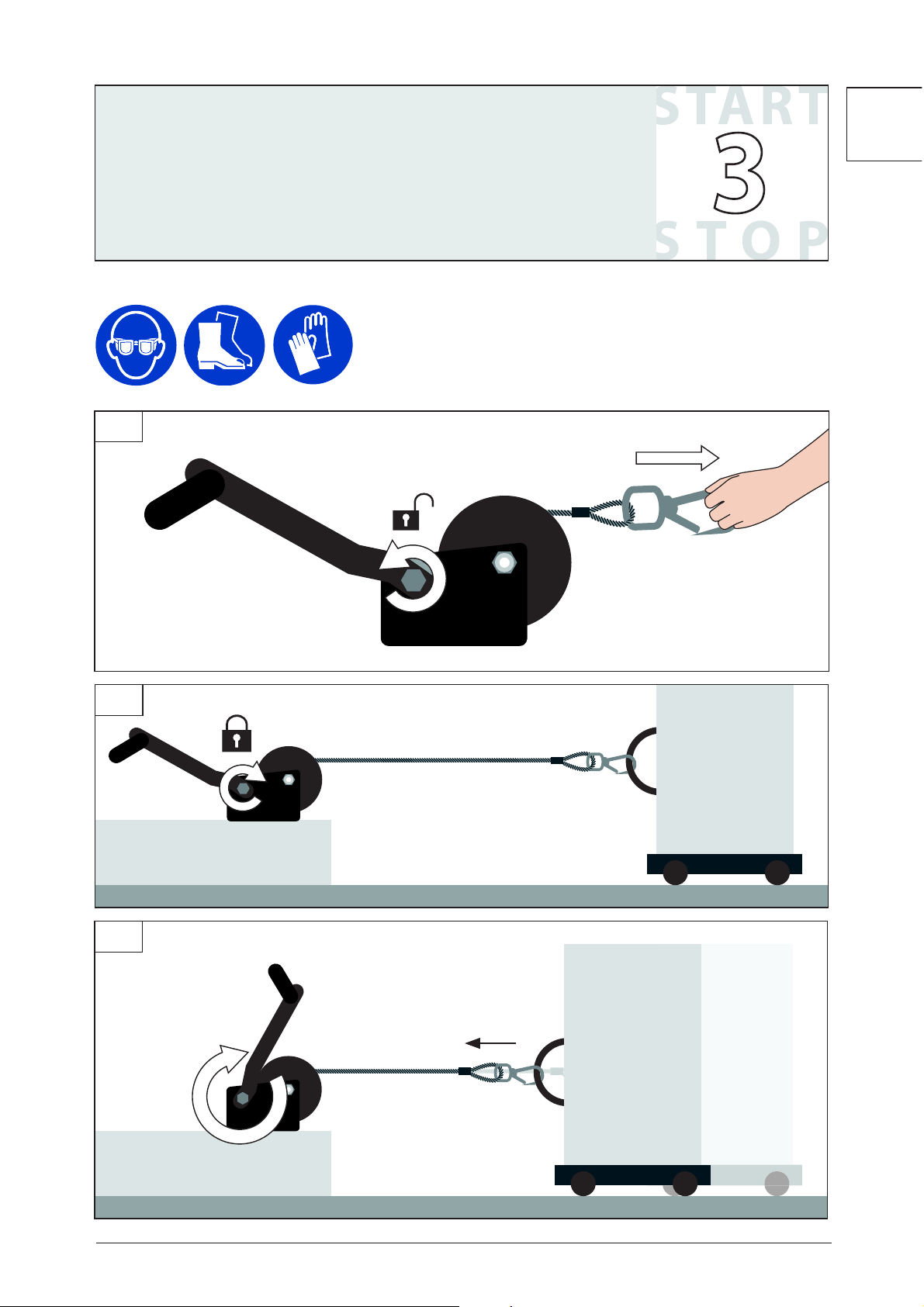 START
3
STOP