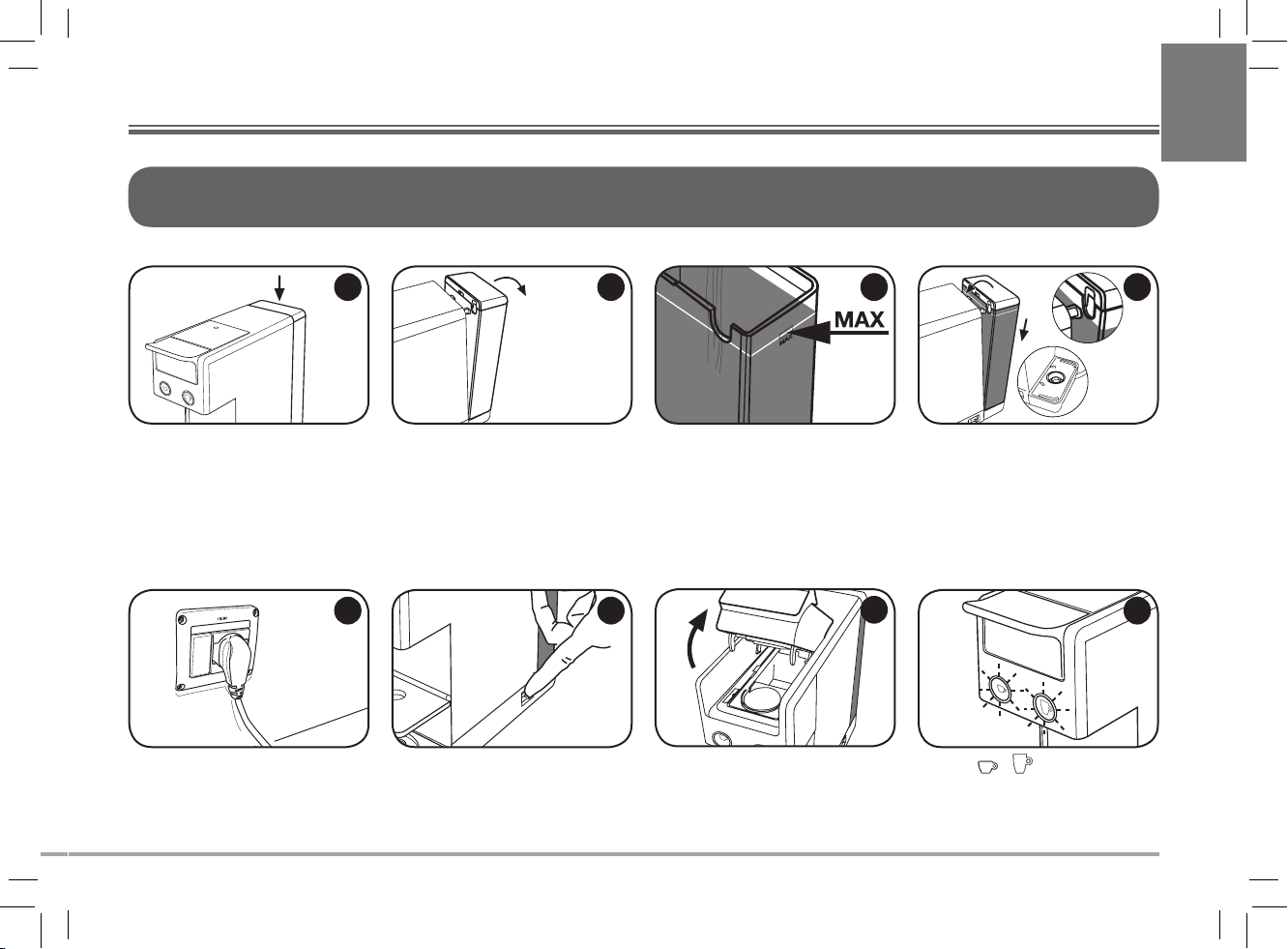 MAX

MAX