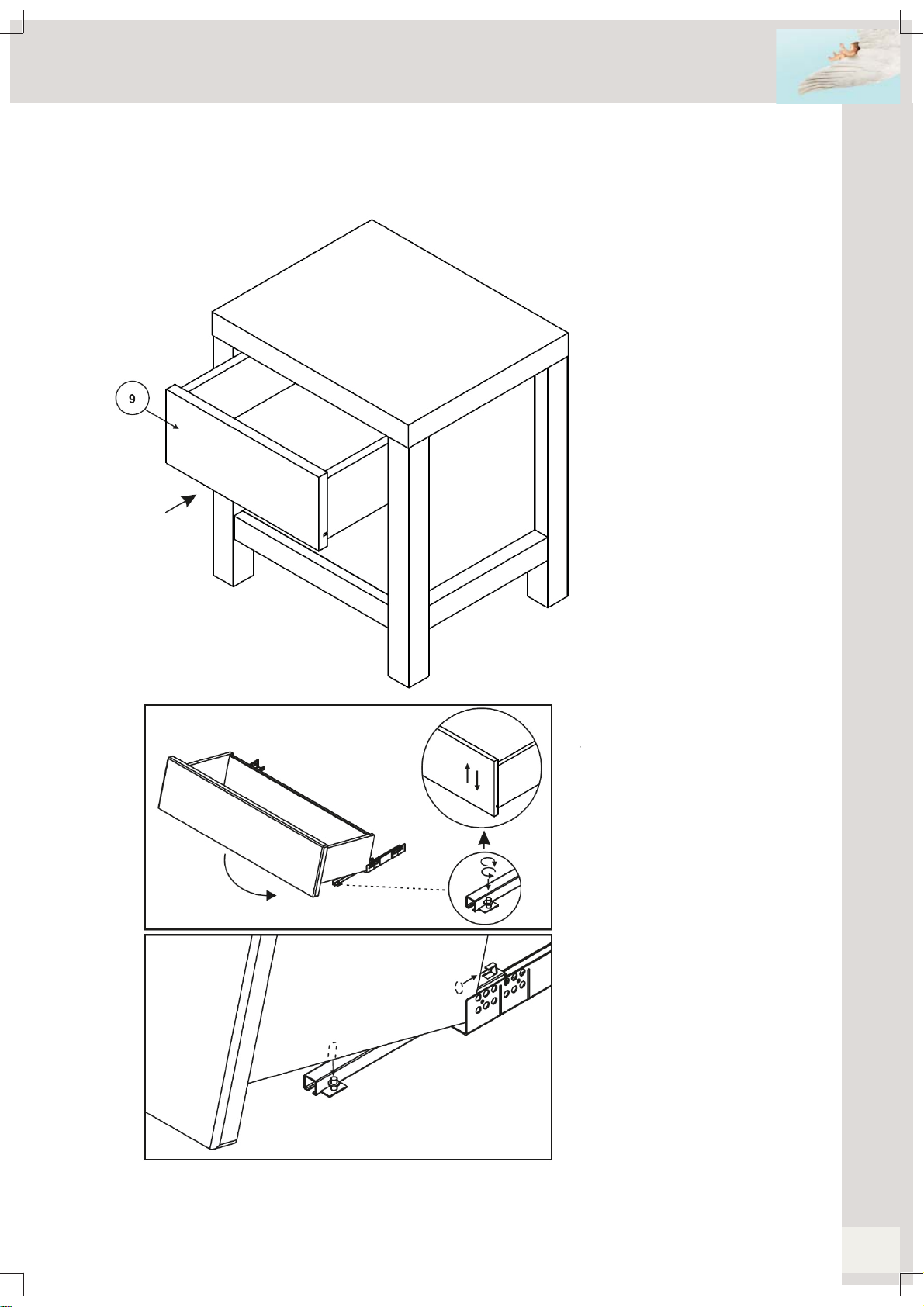 9