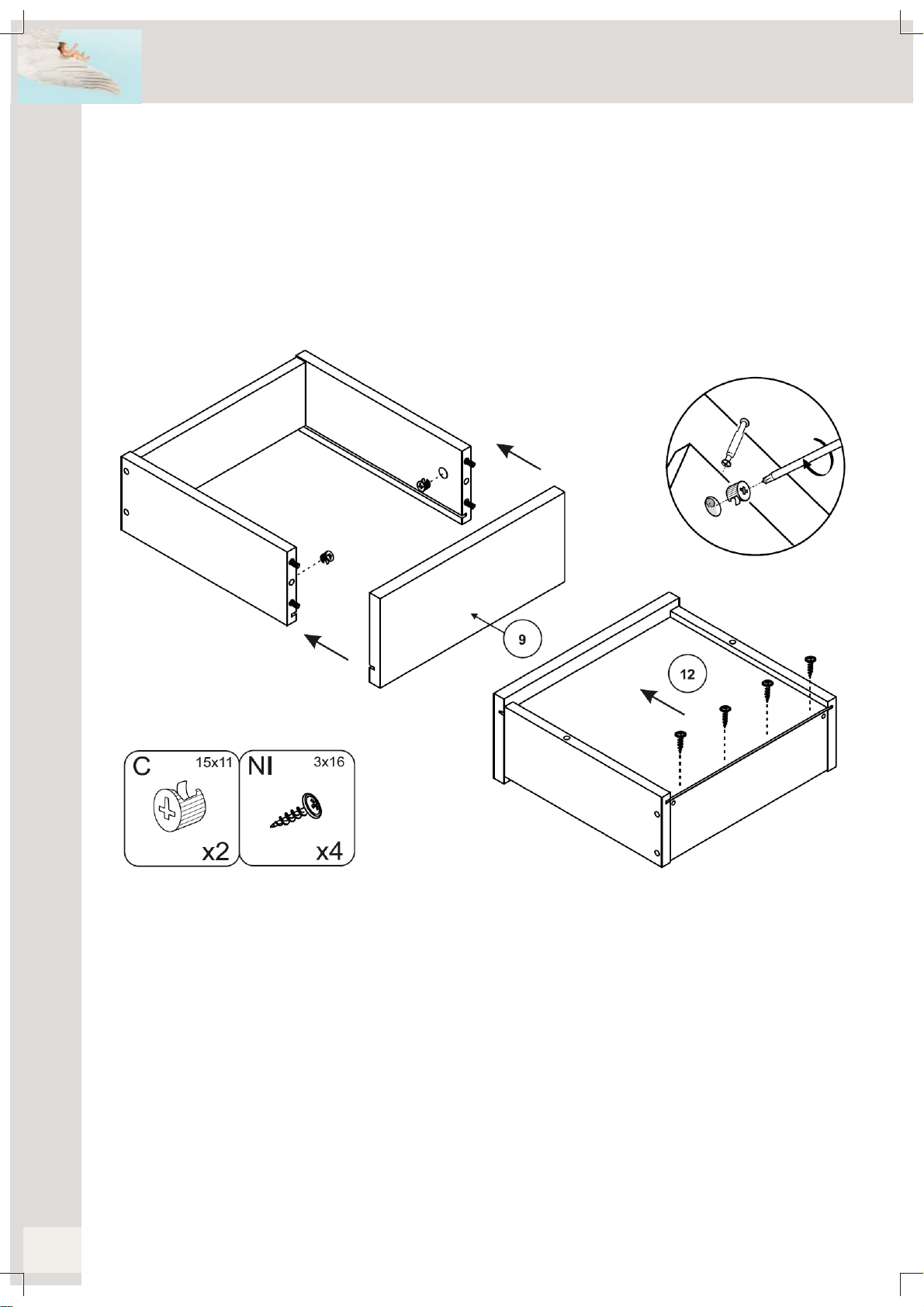 9

12

C 15x11 x2

NI 3x16 x4