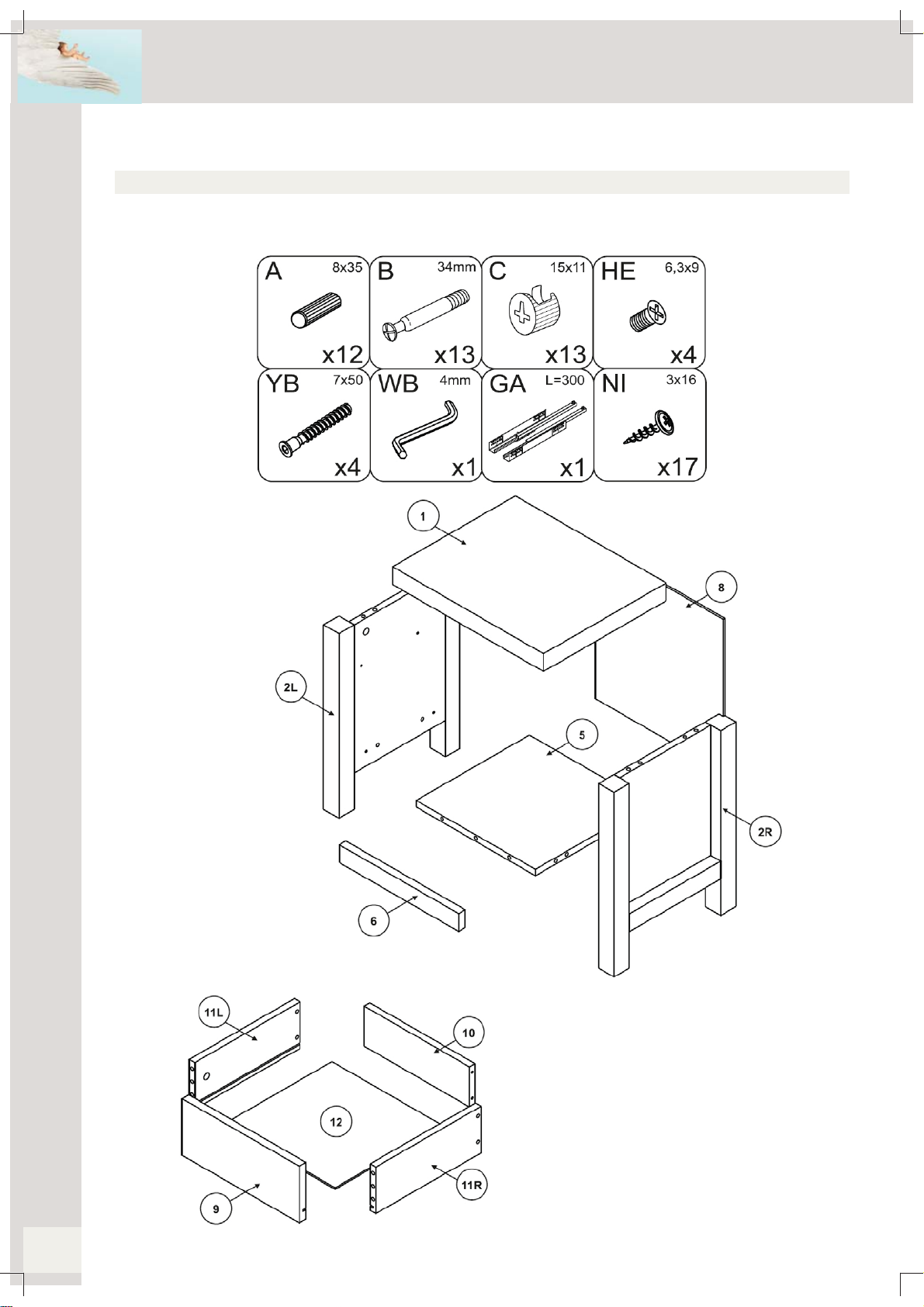 A 8x35 x12
B 34mm x13
C 15x11 x13
HE 6,3x9 x4
YB 7x50 x4
WB 4mm x1
GA L=300 x1
NI 3x16 x17

1
8
2L
5
2R
6

11L
10
12
9
11R