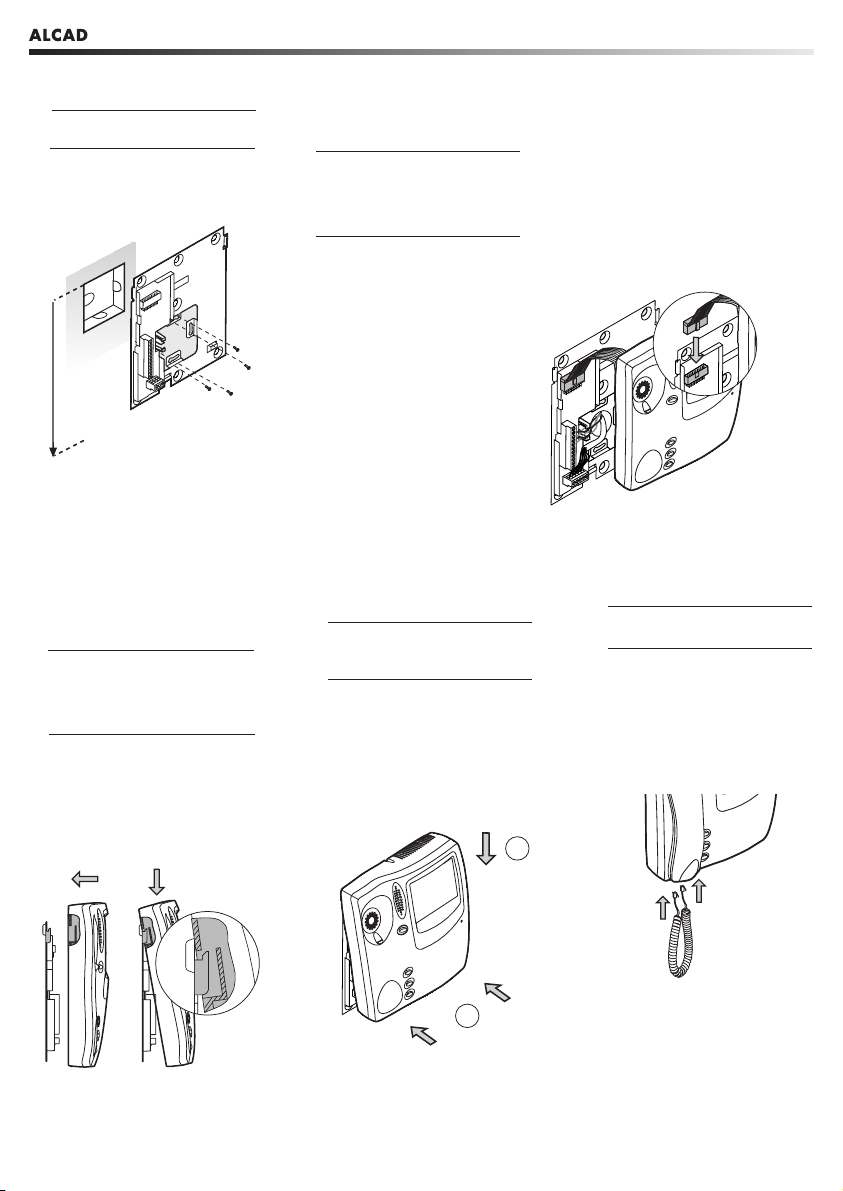 ALCAD