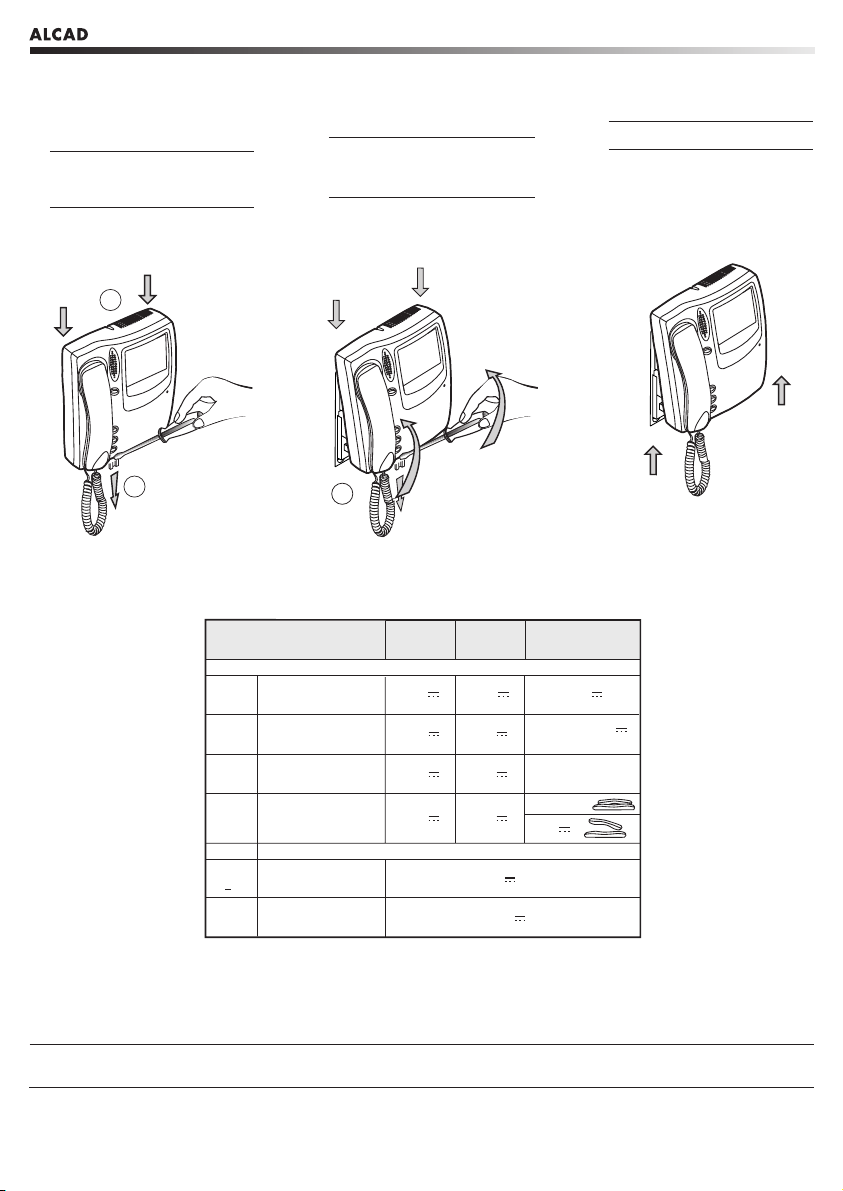 ALCAD