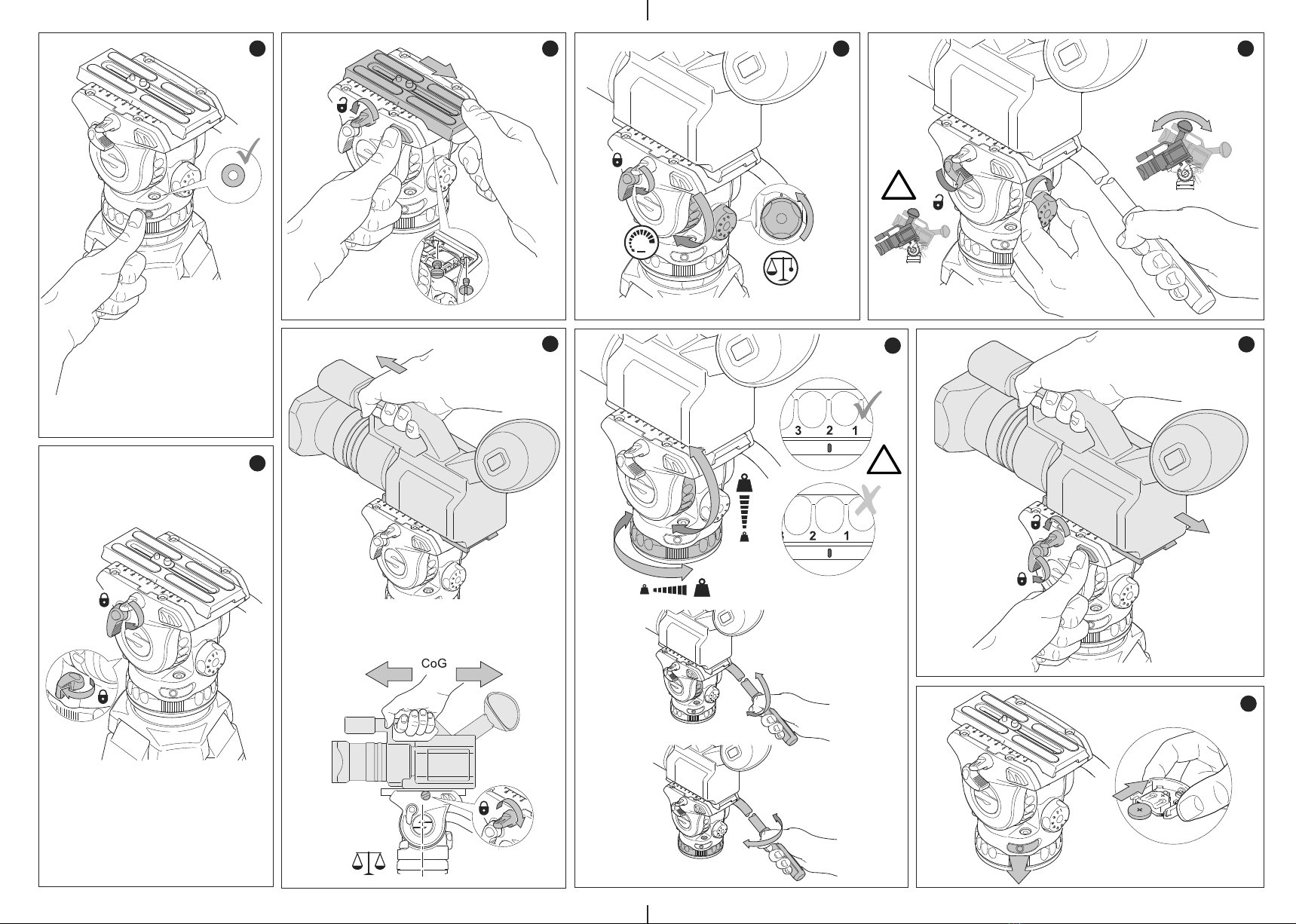 3 2 1

2 1

CoG