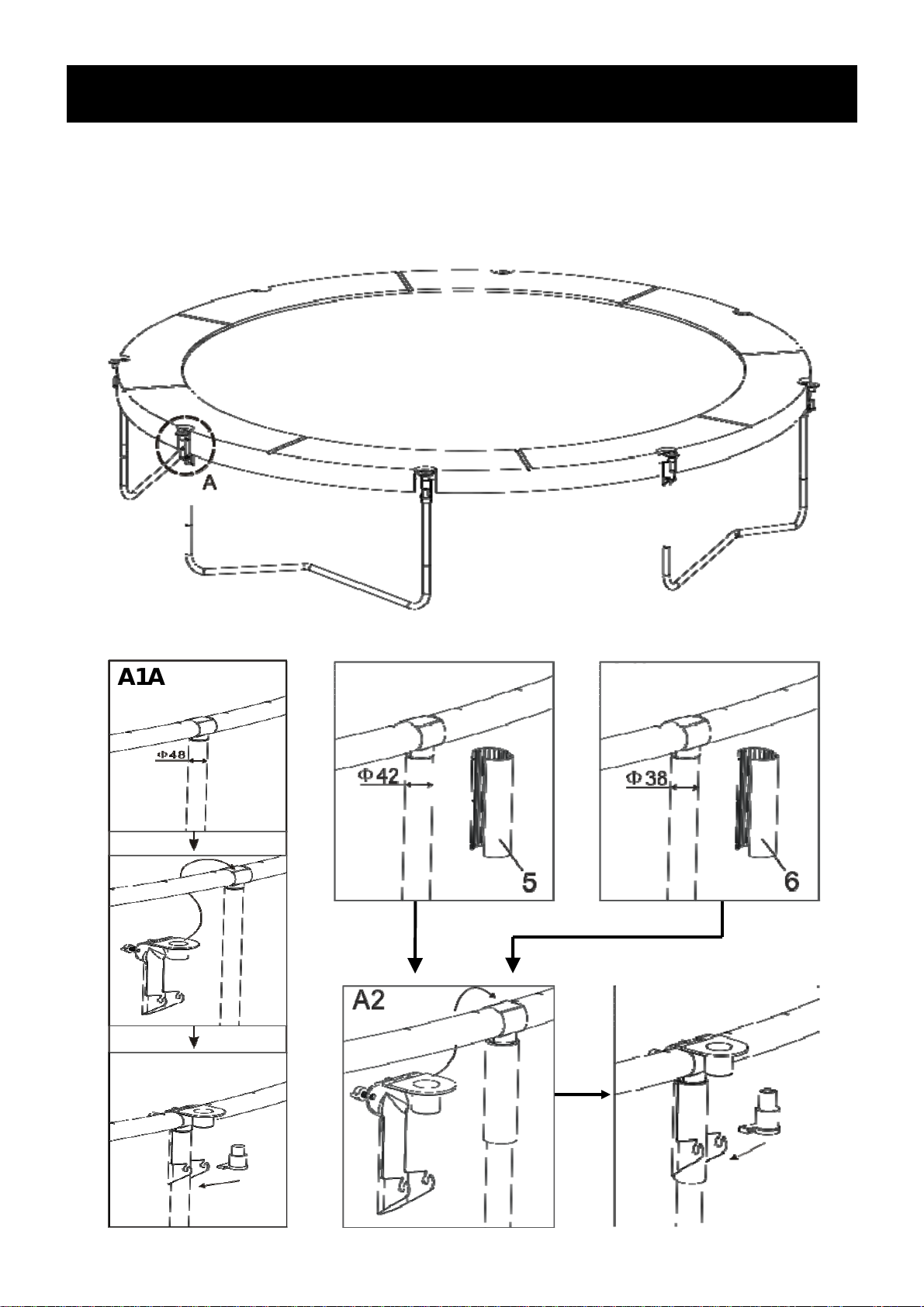 A

A1A

Φ48

Φ42

5

Φ38

6

A2