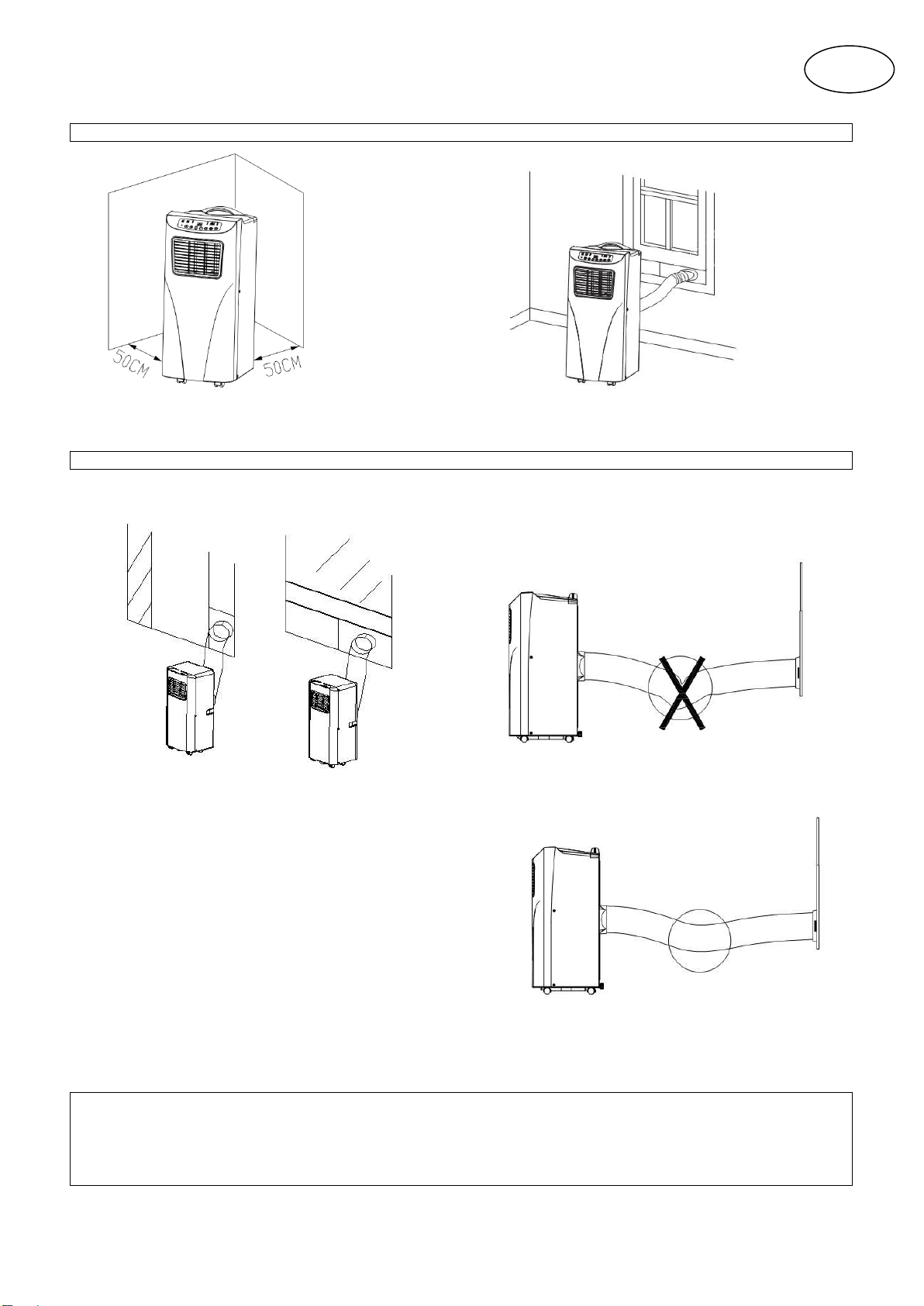 50CM

50CM