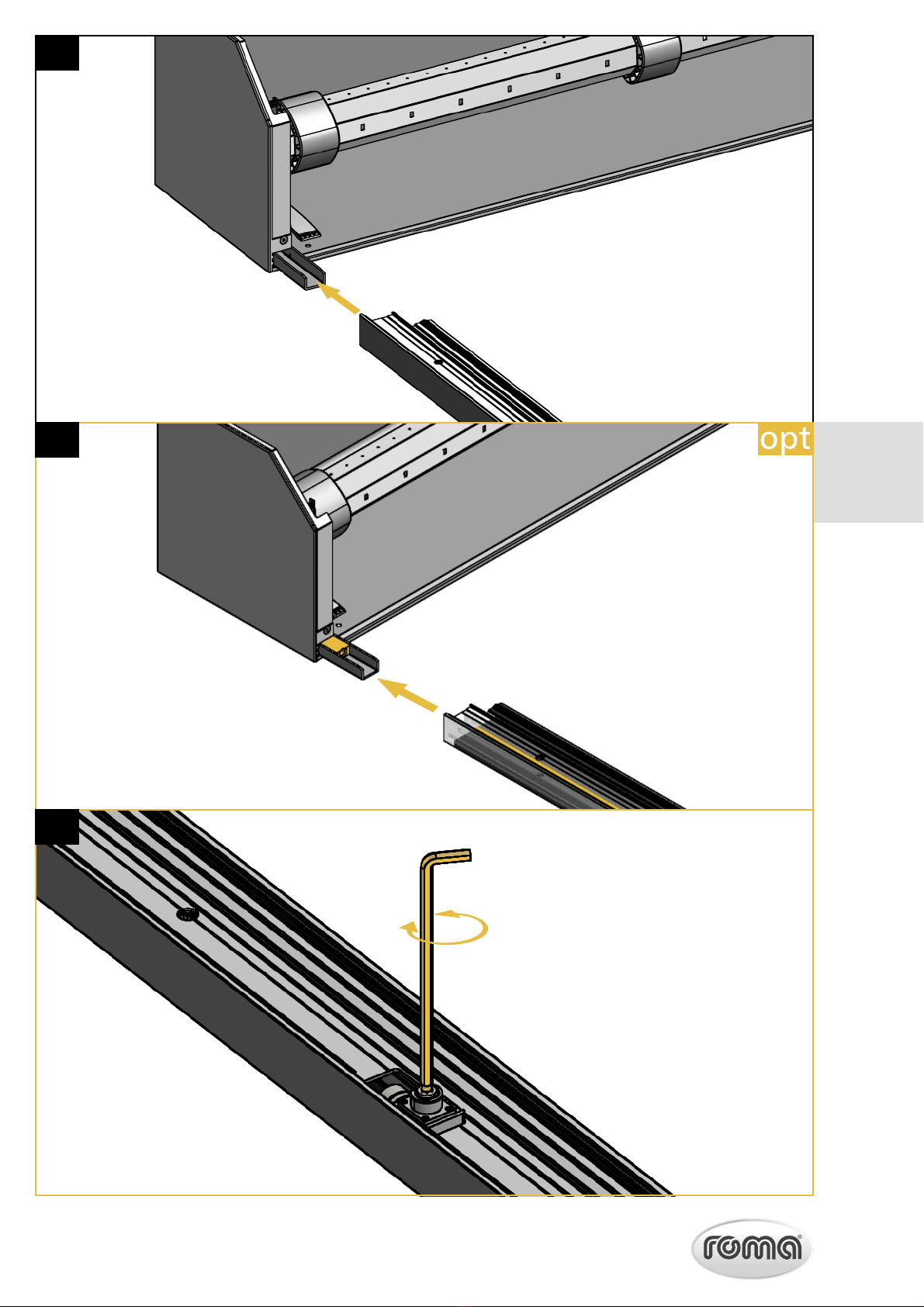 opt

roma®