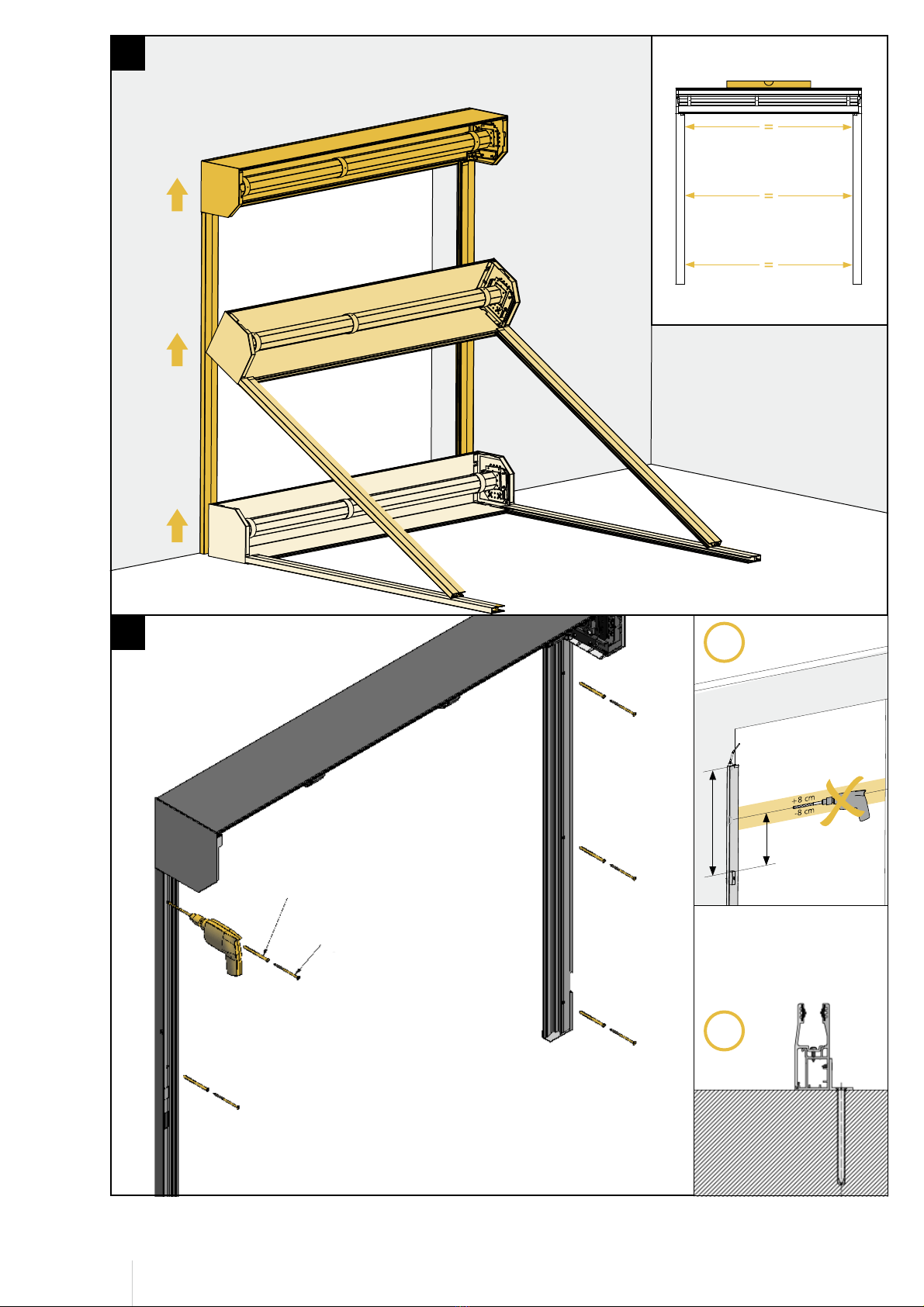 =
=
=
+8 cm
-8 cm