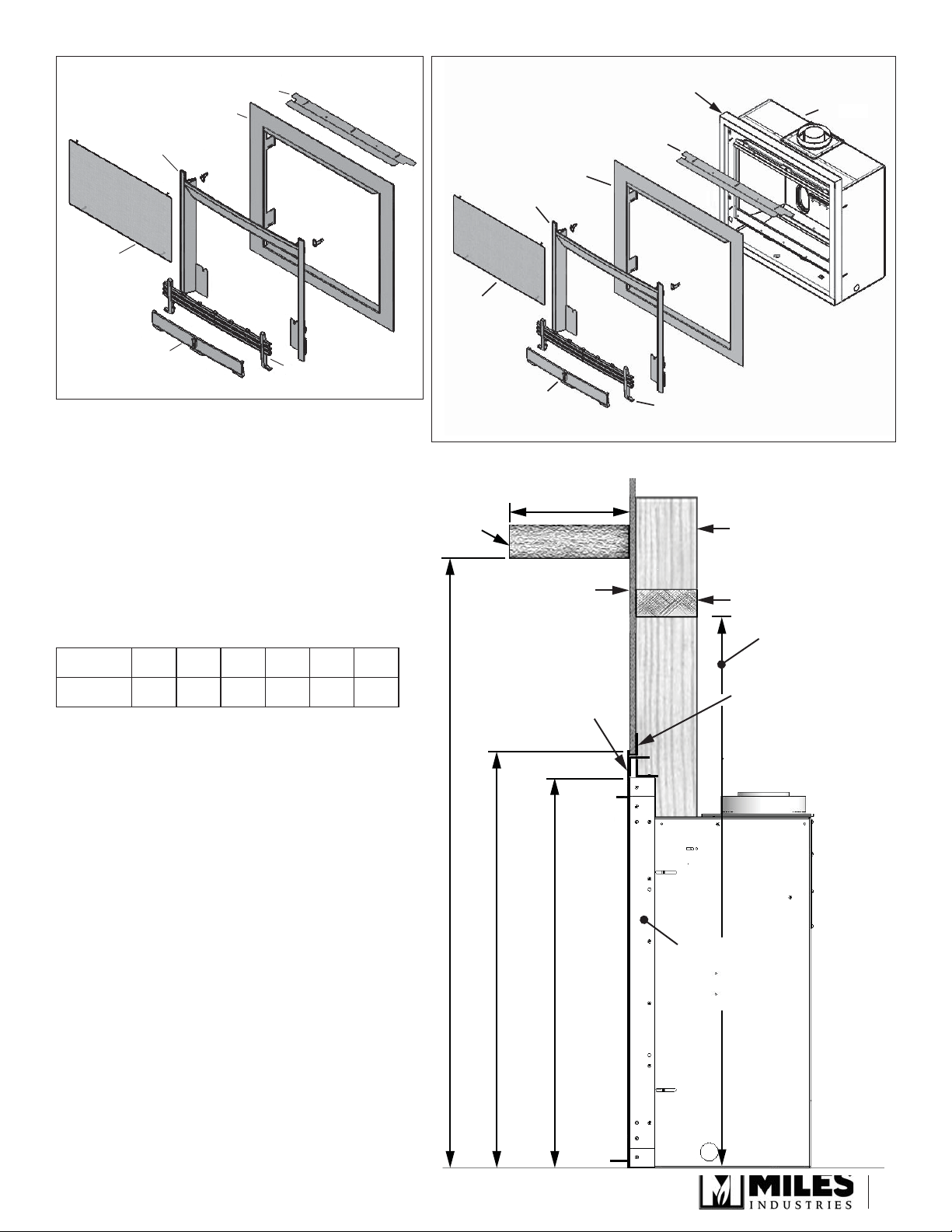 MILES
INDUSTRIES