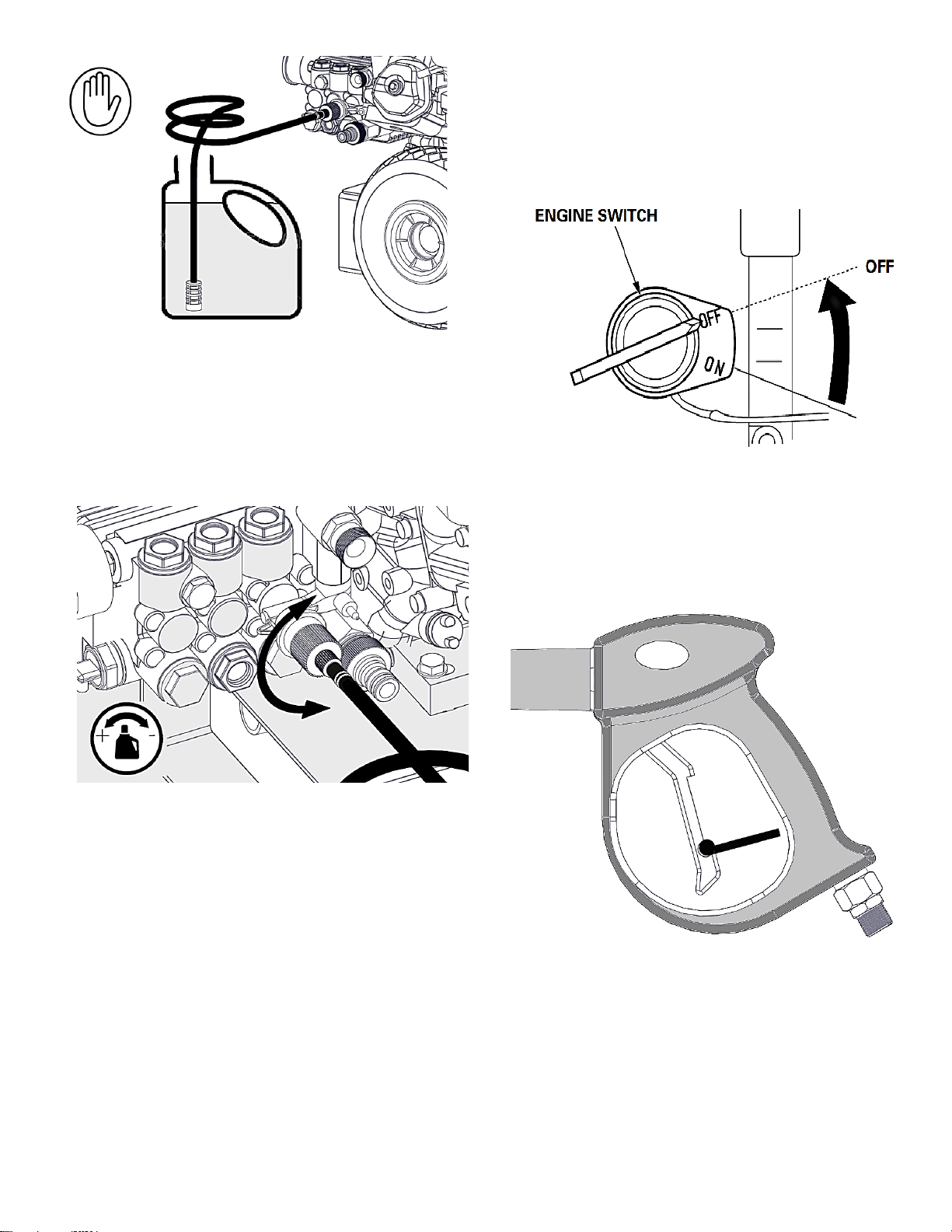 ENGINE SWITCH

OFF

OFF

ON

+

-