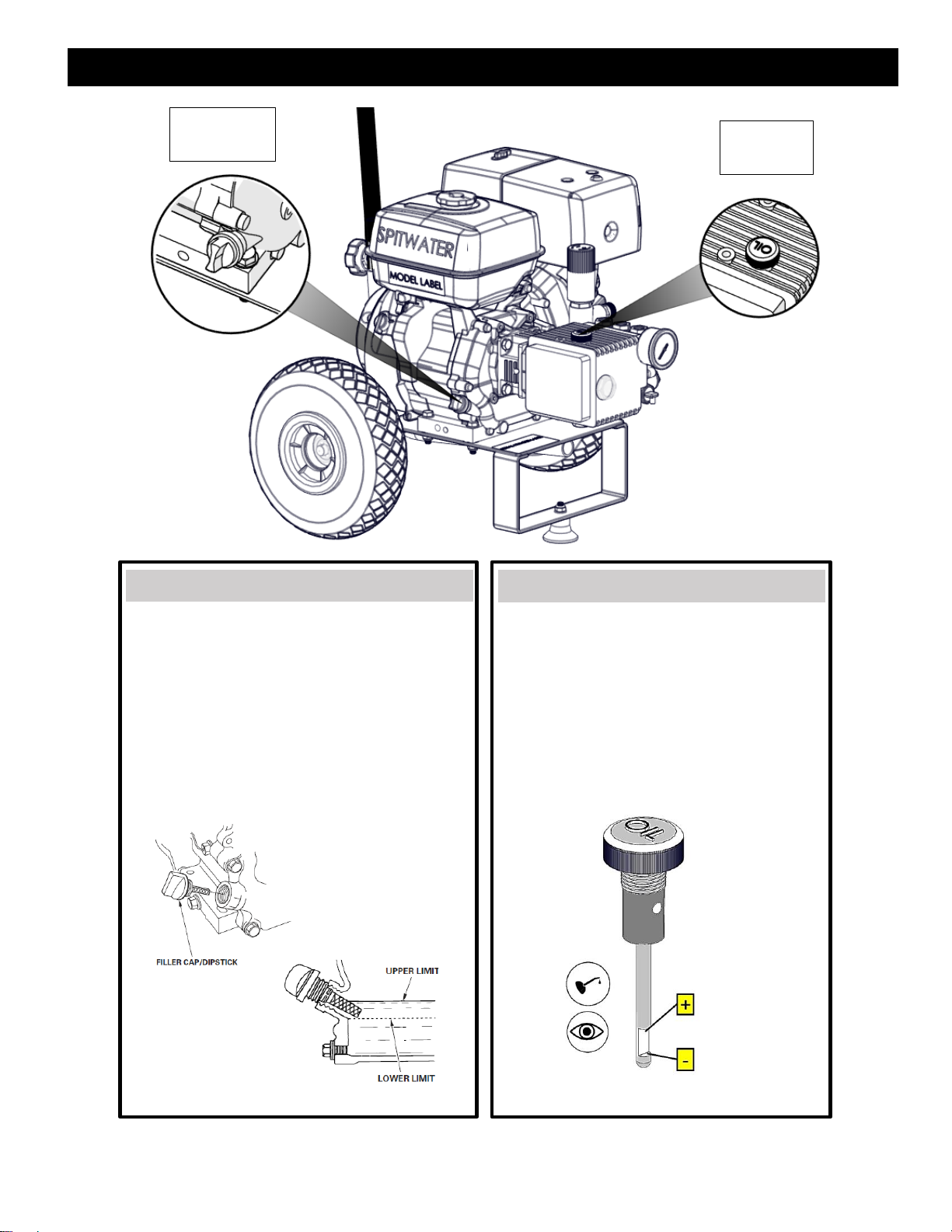 SPITWATER

MODEL LABEL

OIL

FILLER CAP/DIPSTICK

UPPER LIMIT

LOWER LIMIT

OIL

+

-