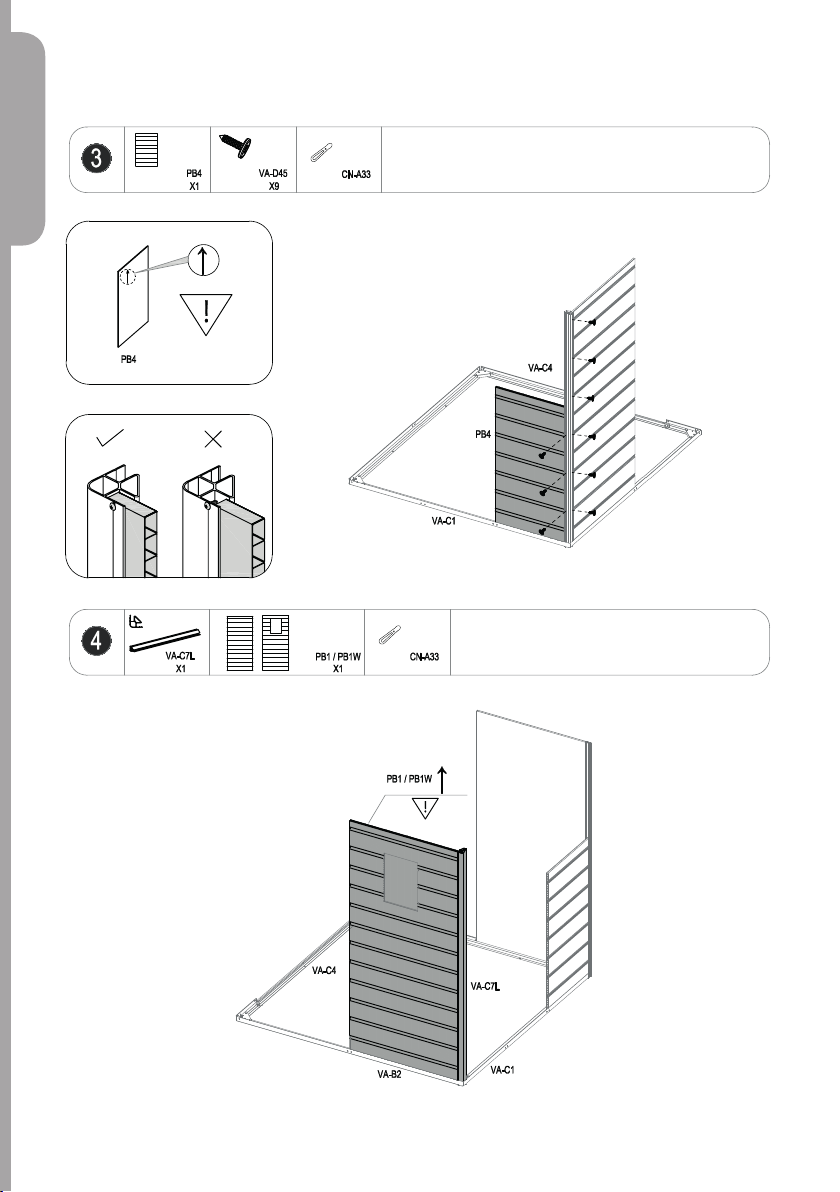 3

PB4
X1

VA-D45
X9

CN-A33

PB4

VA-C4

PB4

VA-C1

4

VA-C7L
X1

PB1 / PB1W
X1

CN-A33

PB1 / PB1W

VA-C4

VA-C7L

VA-B2

VA-C1