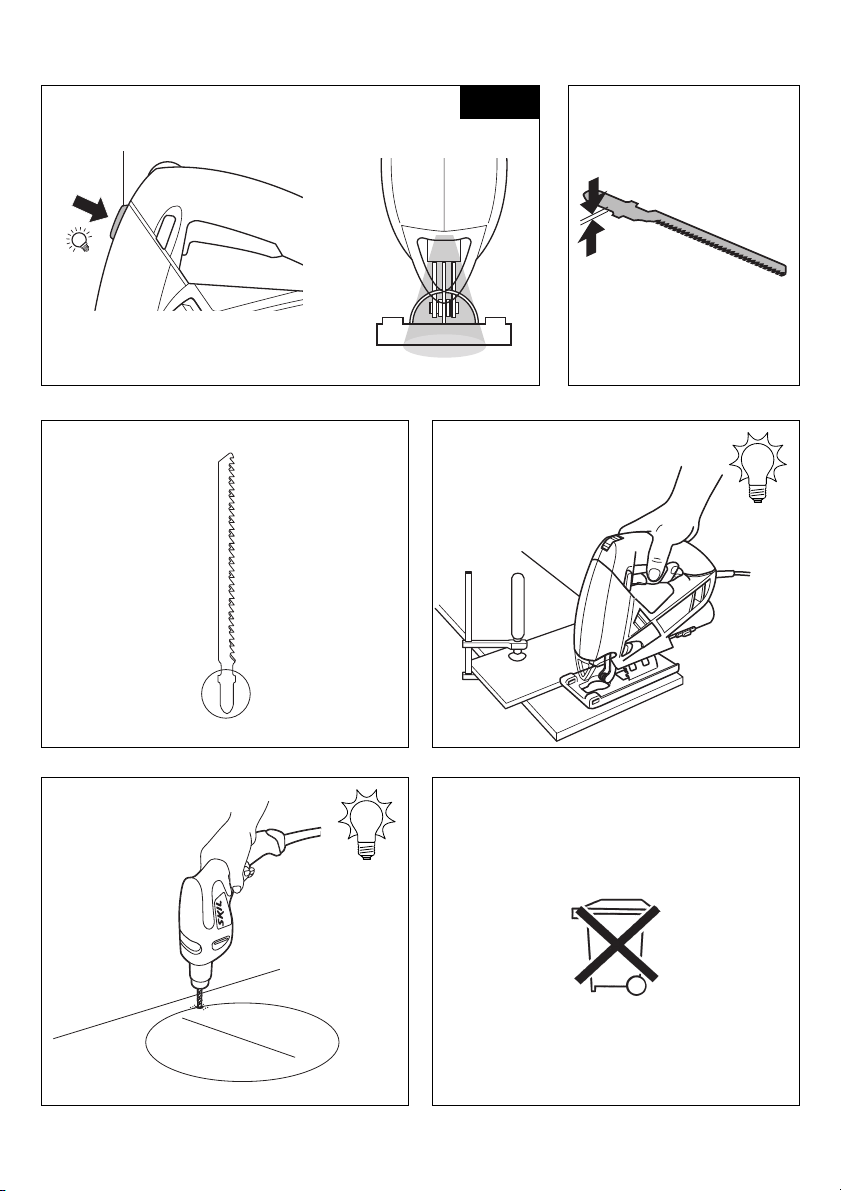 SKIL