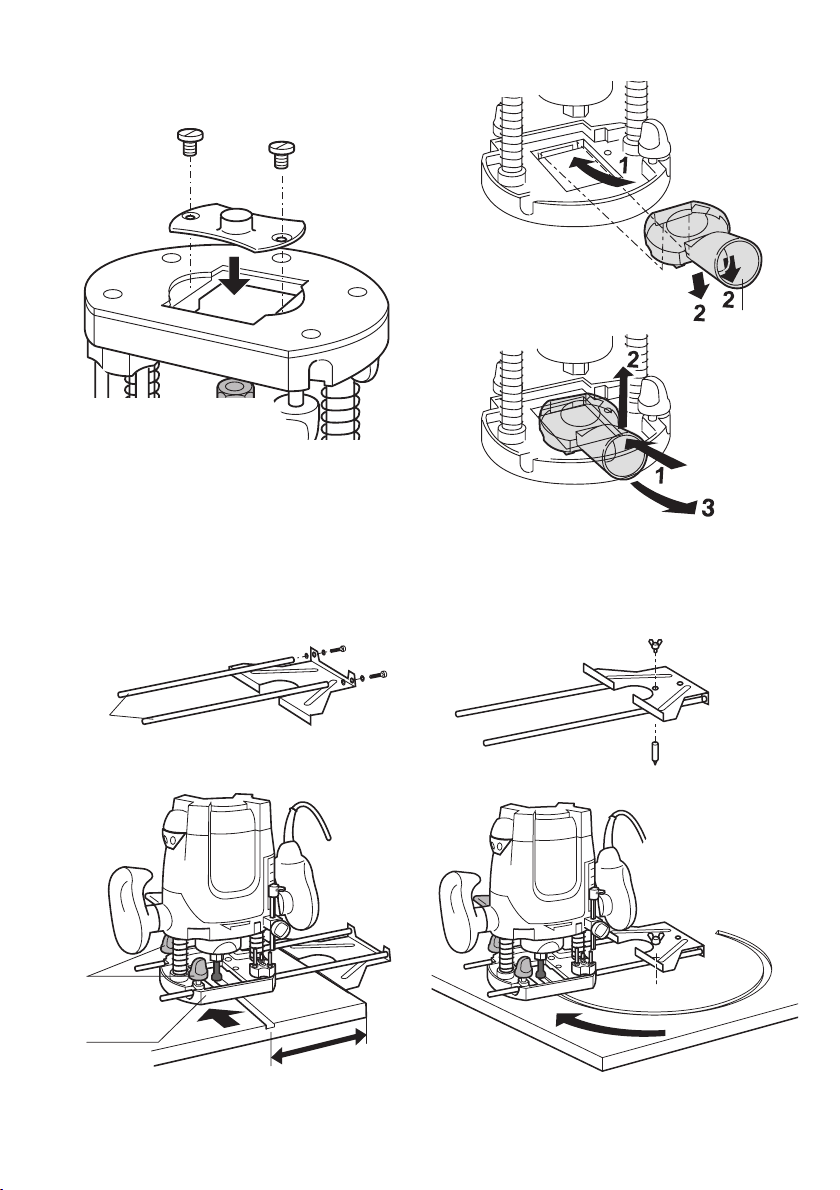 1
2
2

2
1
3