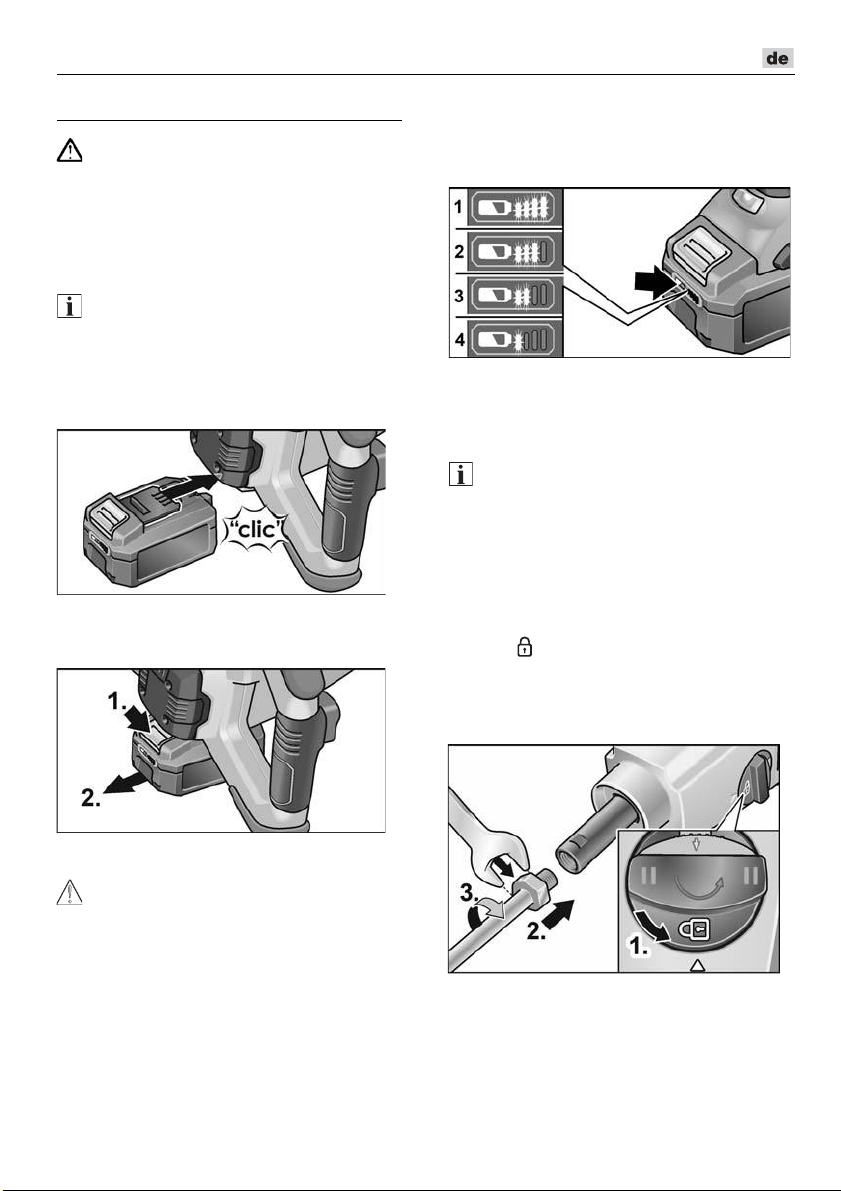 de

1
2
3
4

"clic"

1.
2.

3.
2.
1.