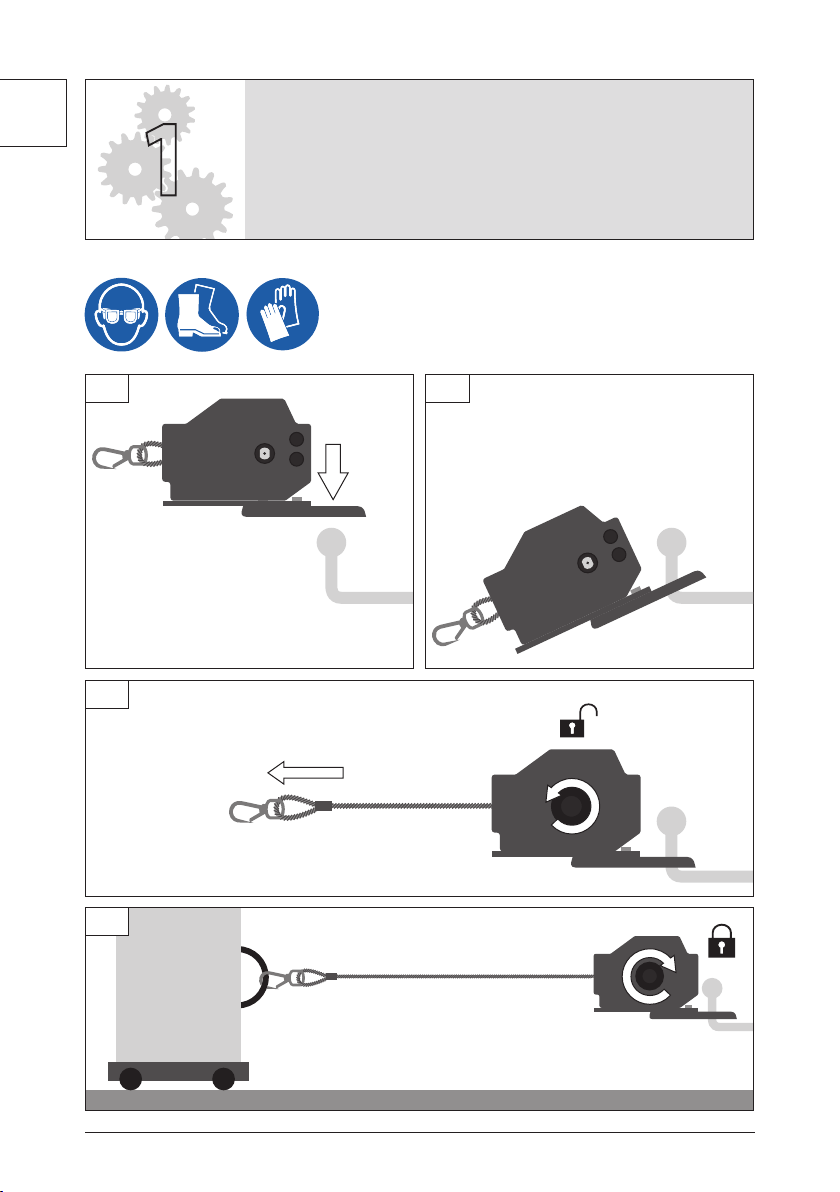 1