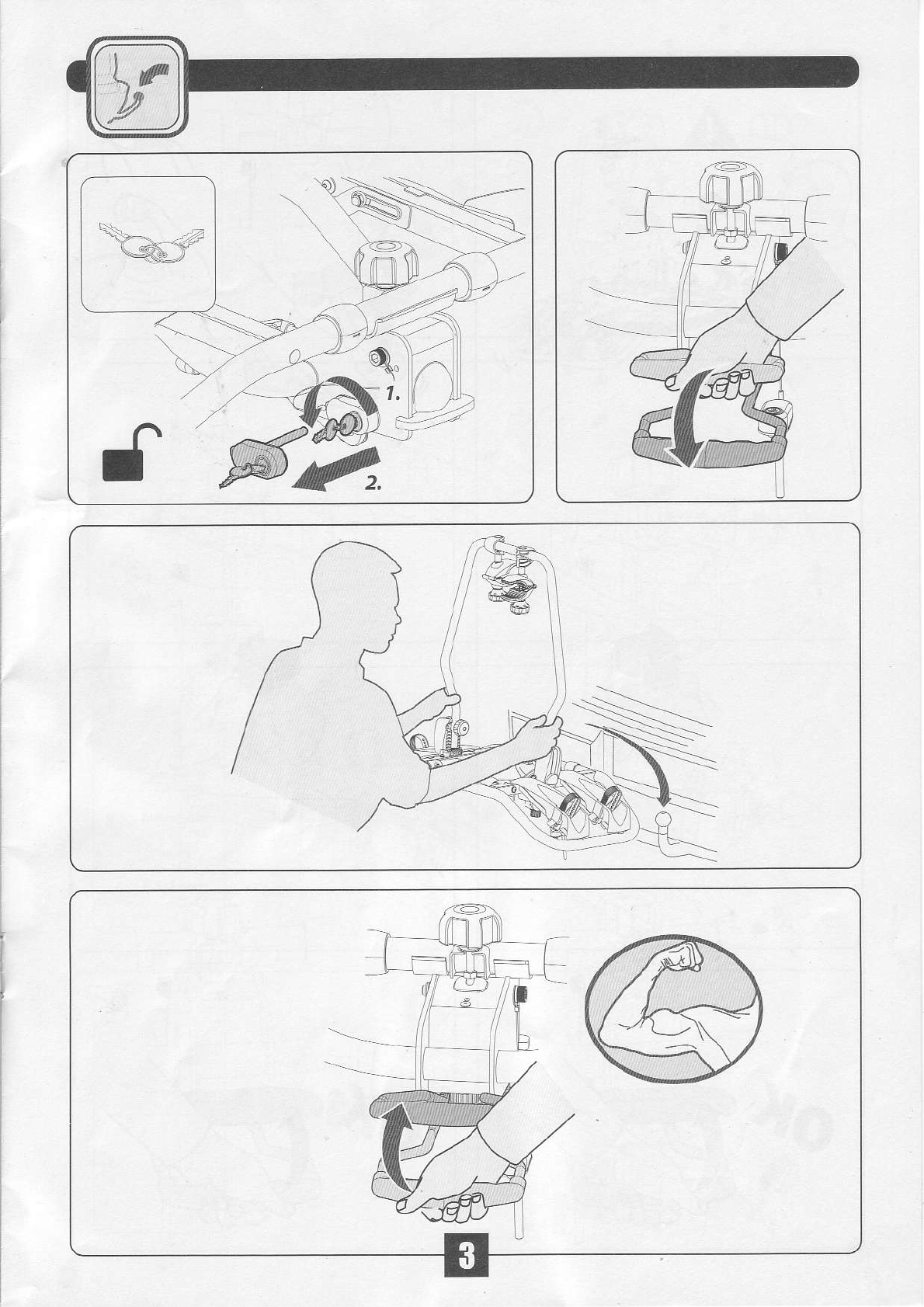 1.

2.

3