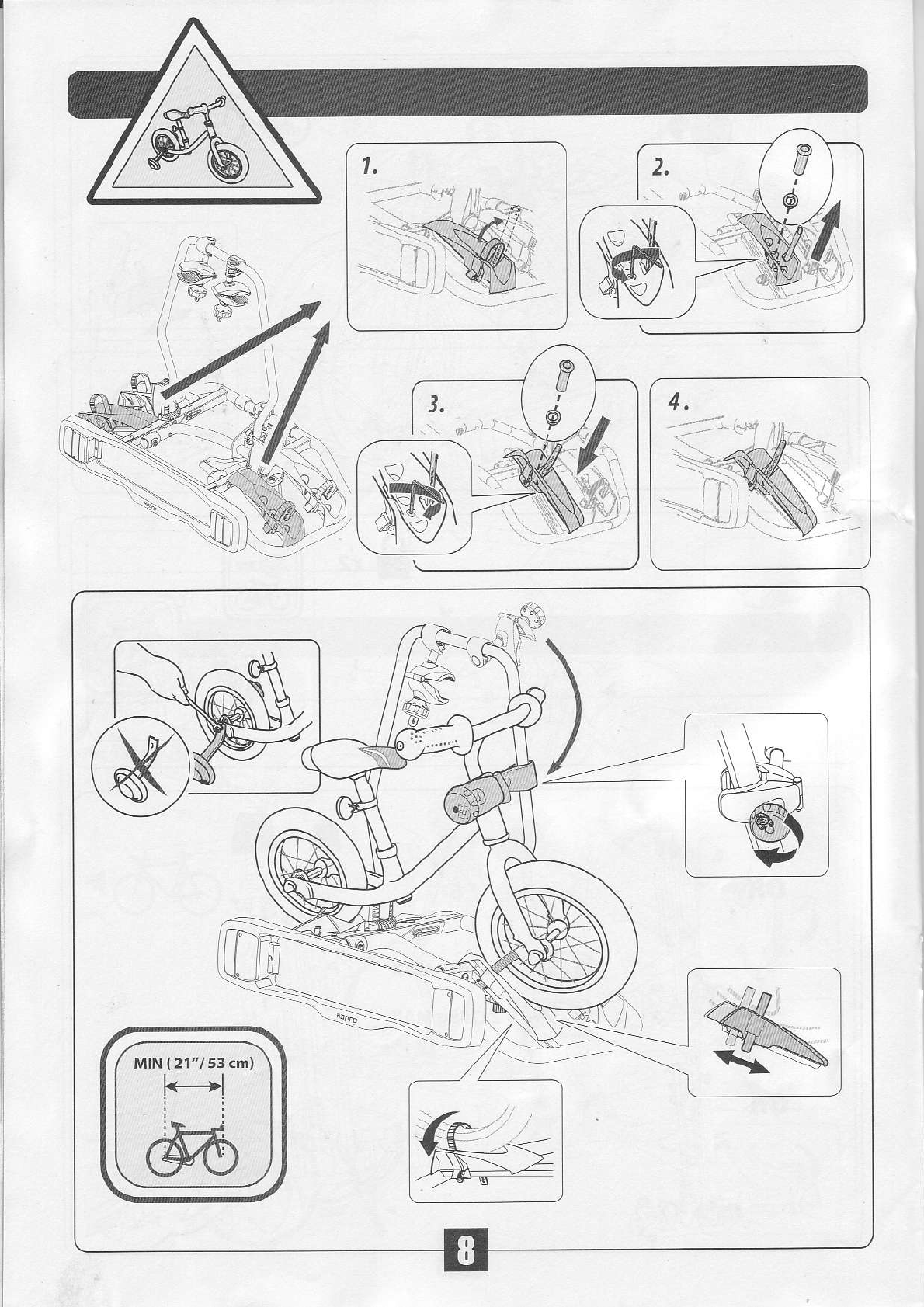 1.

2.

3.

4.

Hapro

Hapro

MIN ( 21"/ 53 cm)

8