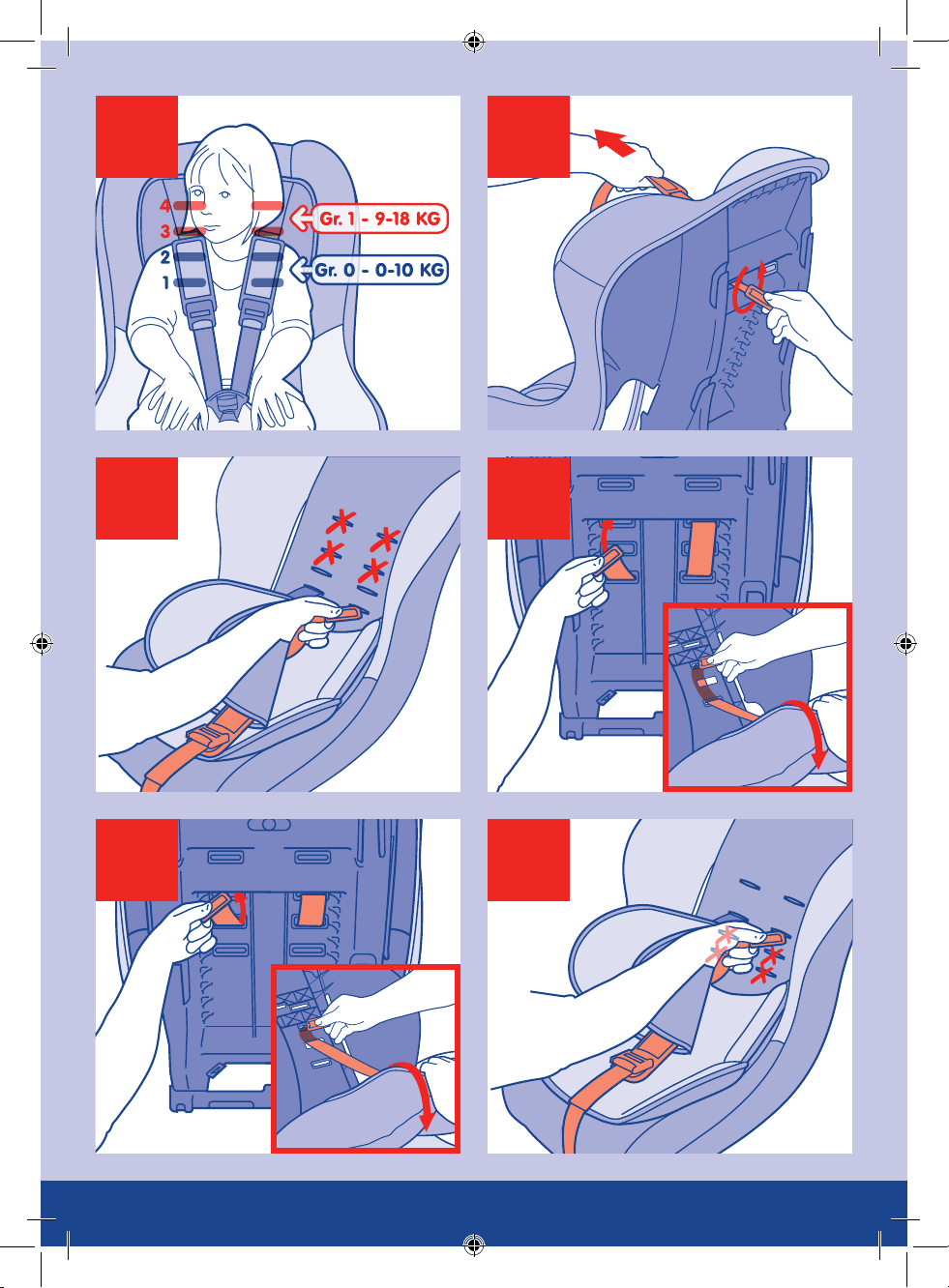 4
3
2
1
Gr. 1 - 9-18 KG
Gr. 0 - 0-10 KG