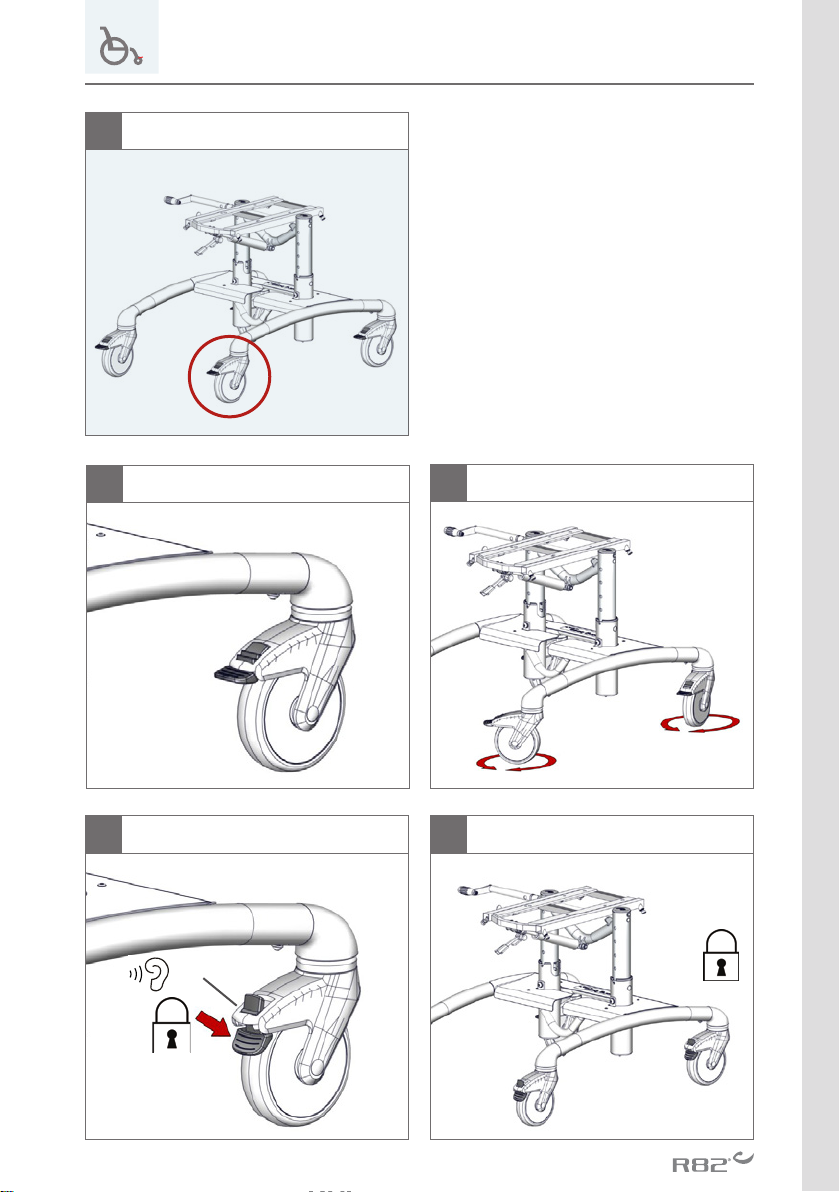 R82