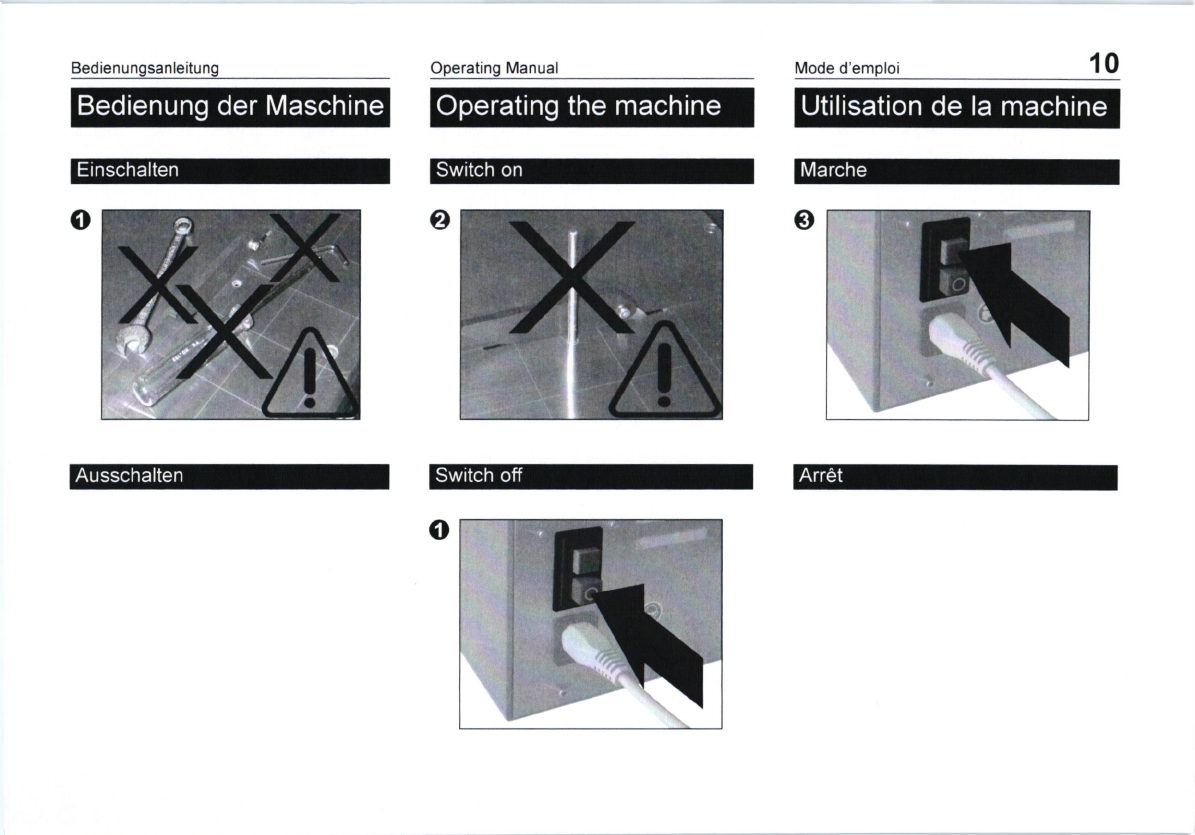 Bedienungsanleitung

Bedienung der Maschine

Einschalten

❶

Ausschalten

Operating Manual

Operating the machine

Switch on

❷

Switch off

❶

Mode d'emploi

10

Utilisation de la machine

Marche

❸

Arrêt