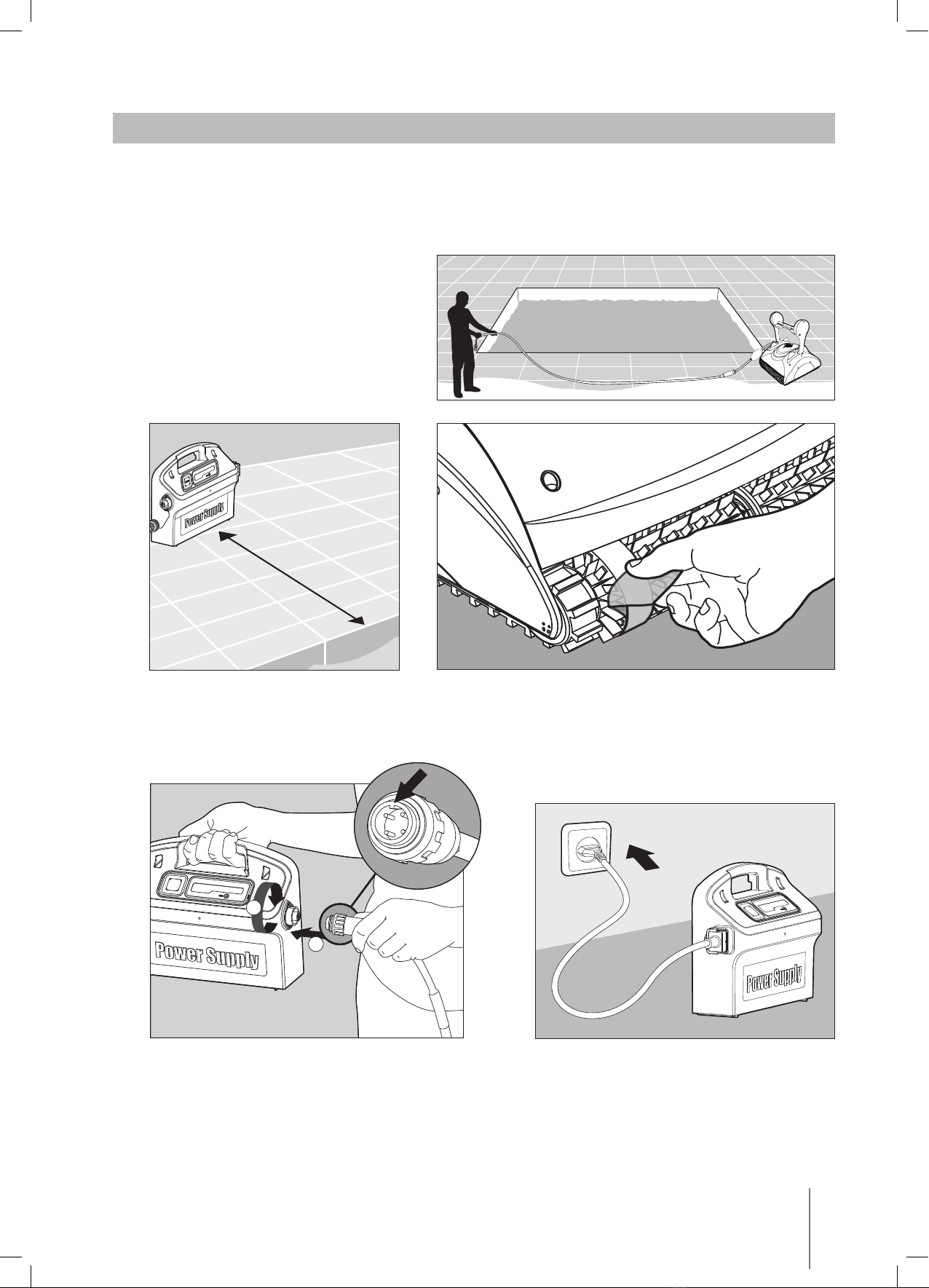 Power Supply

Power Supply

Power Supply