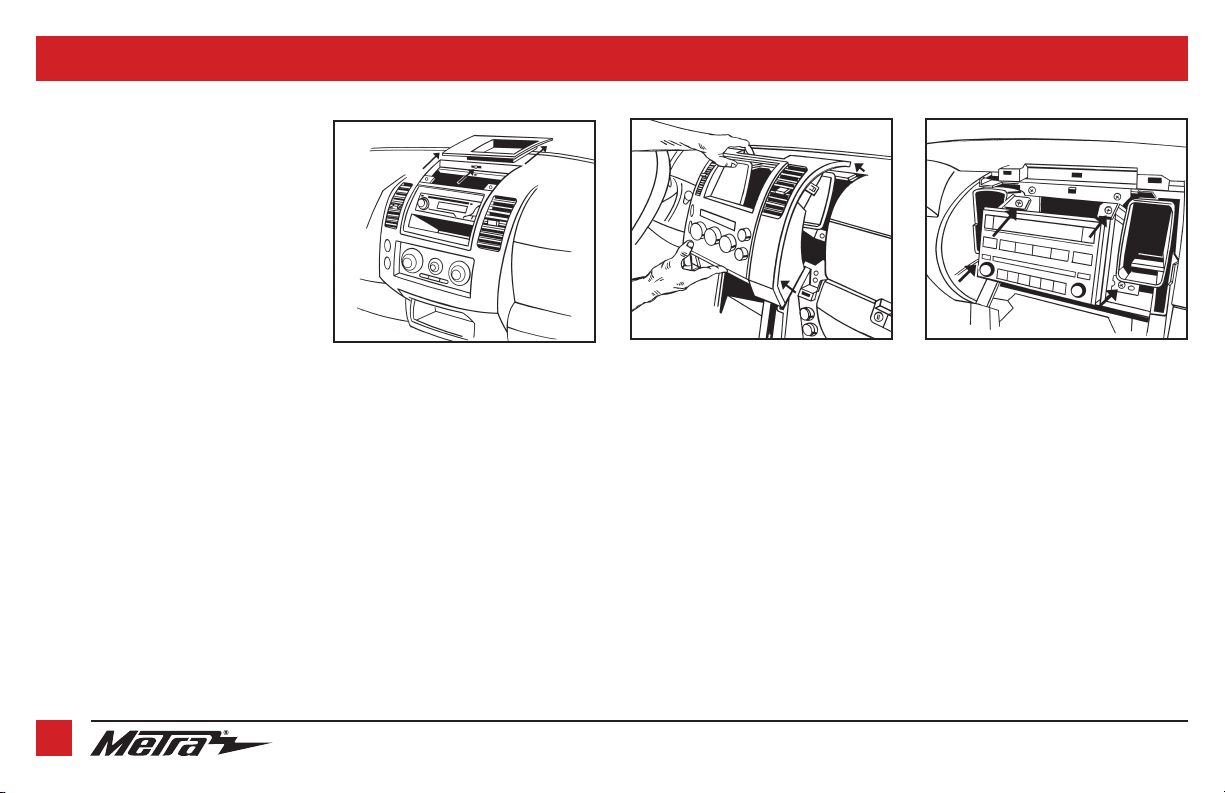 Metra®