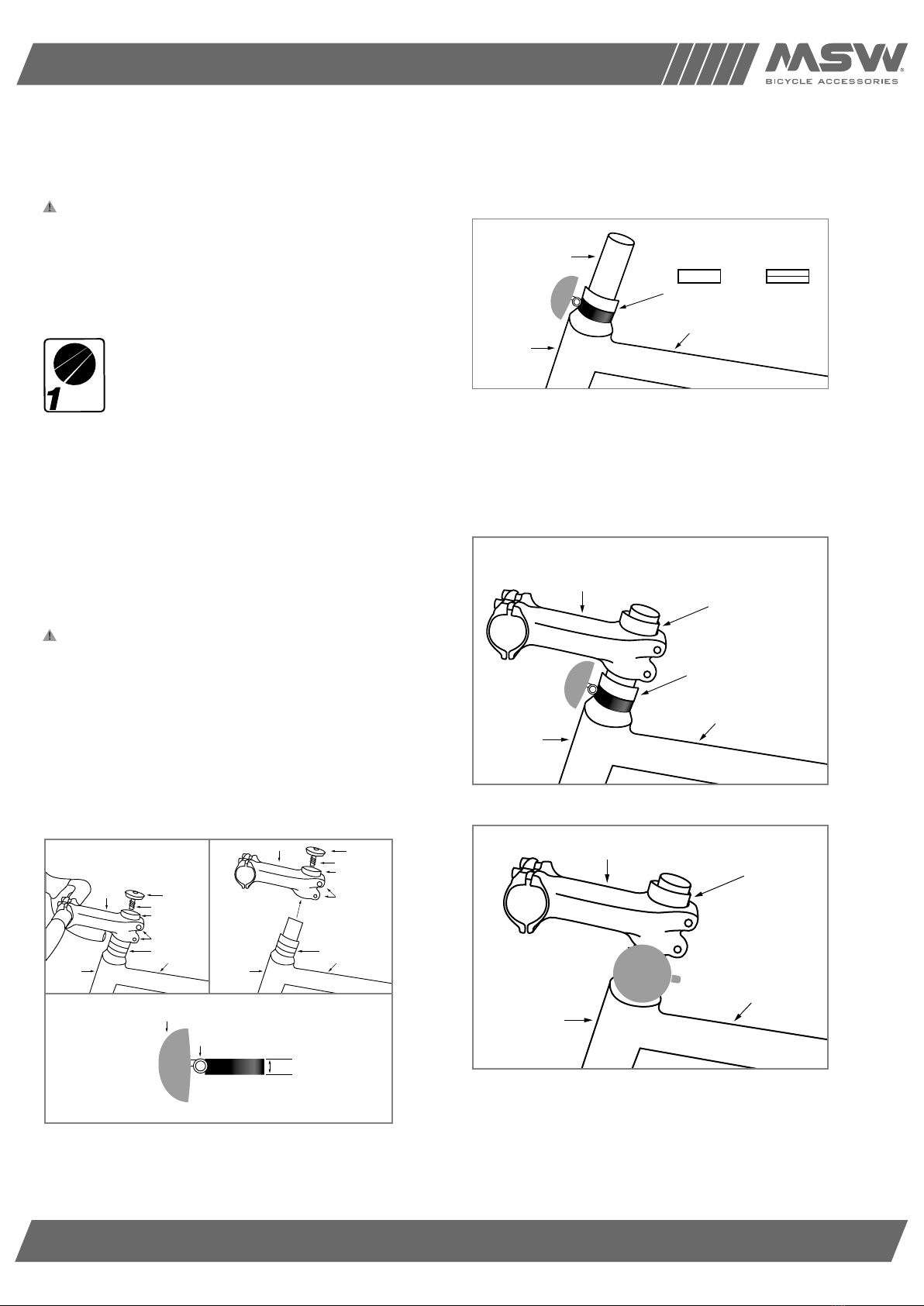 MSW
BICYCLE ACCESSORIES

1