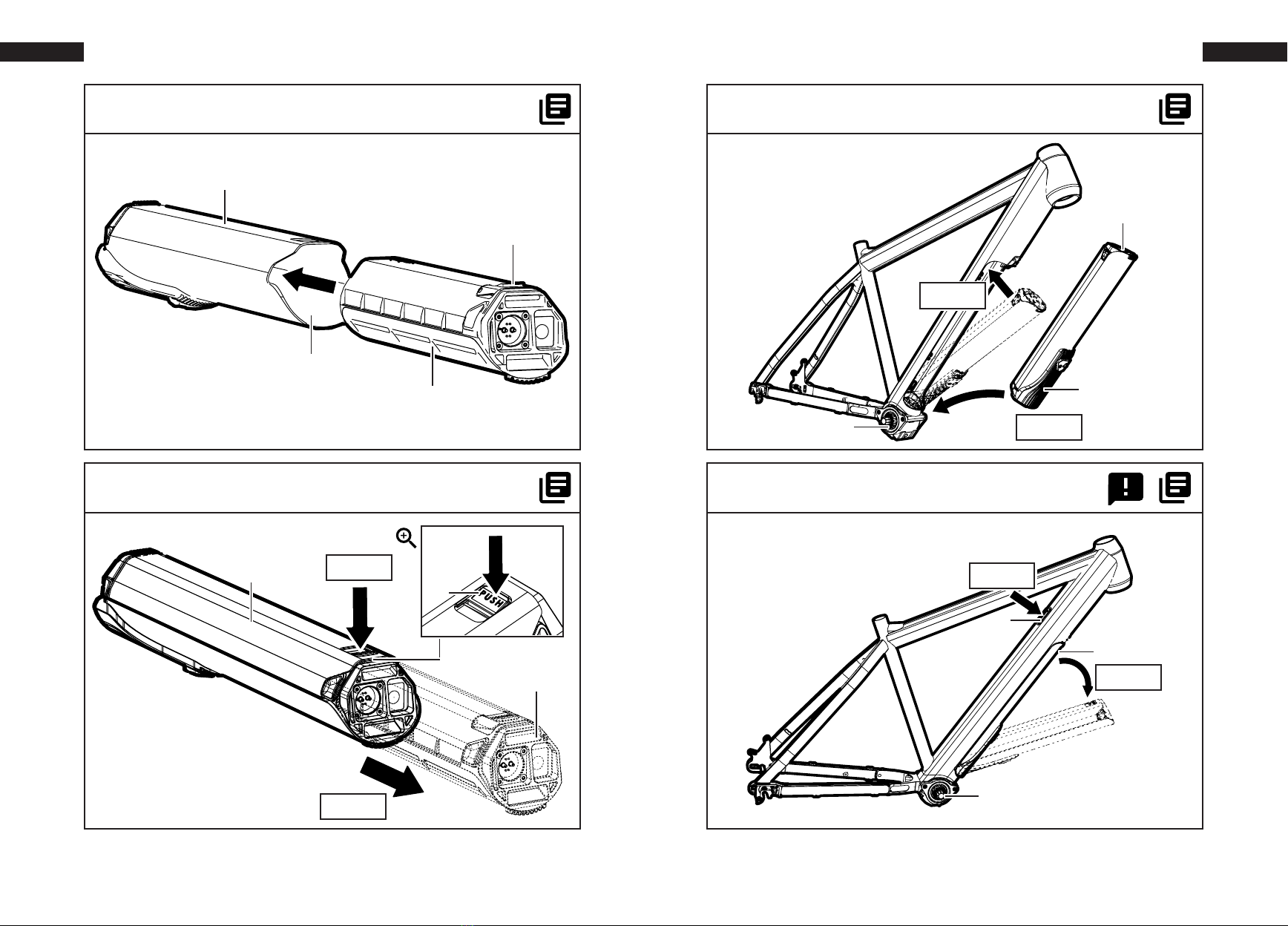 PUSH