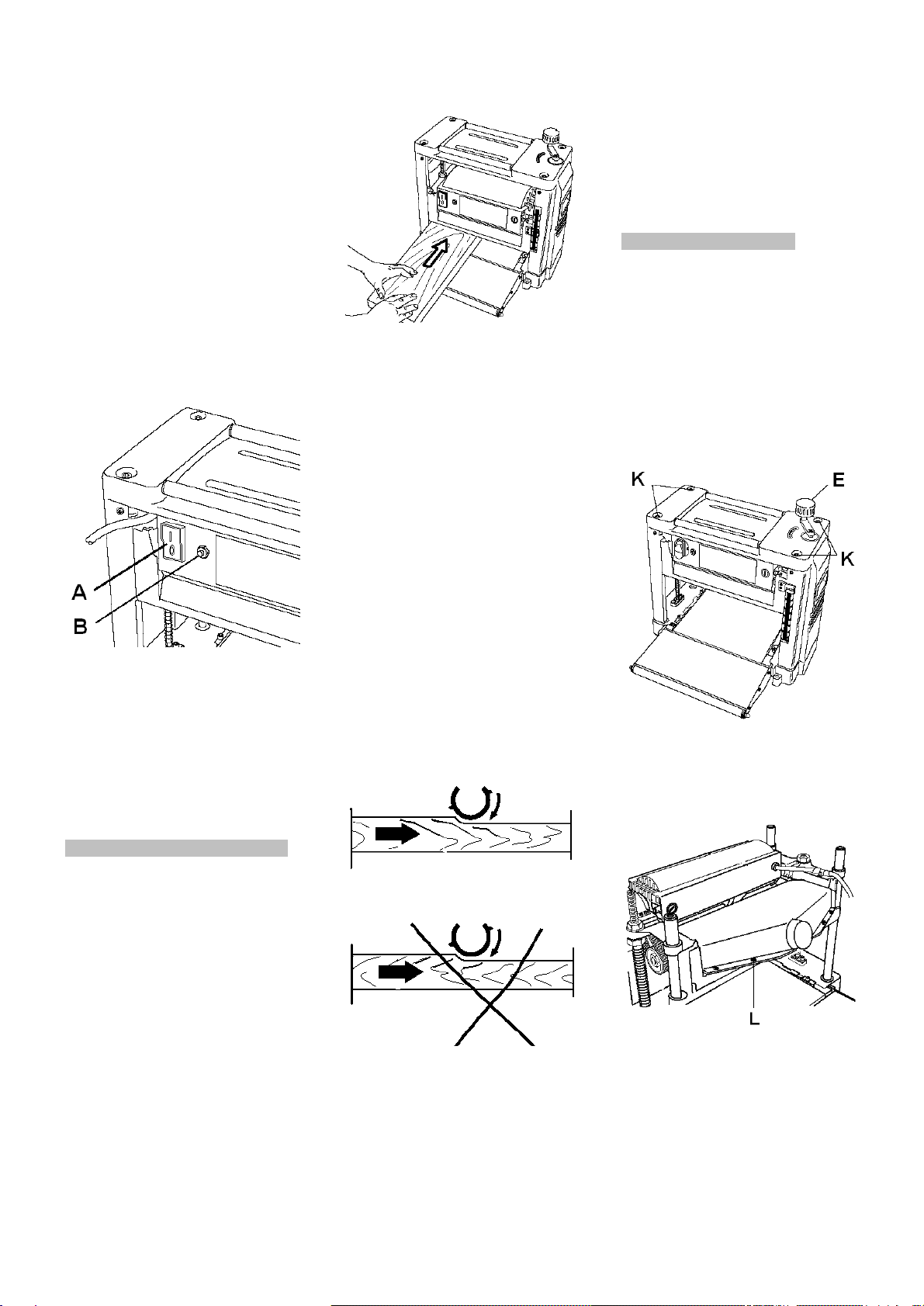 A
B

K
E
K

L