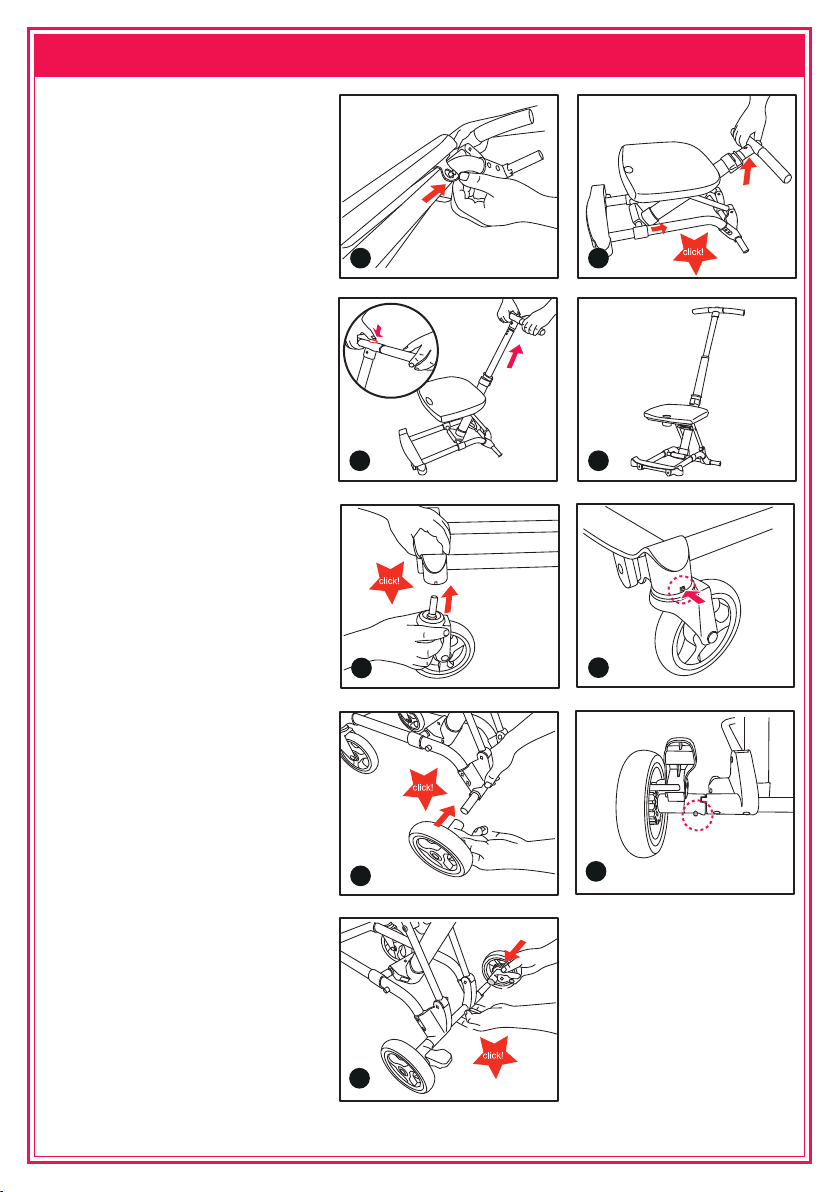 click!

click!

click!

click!